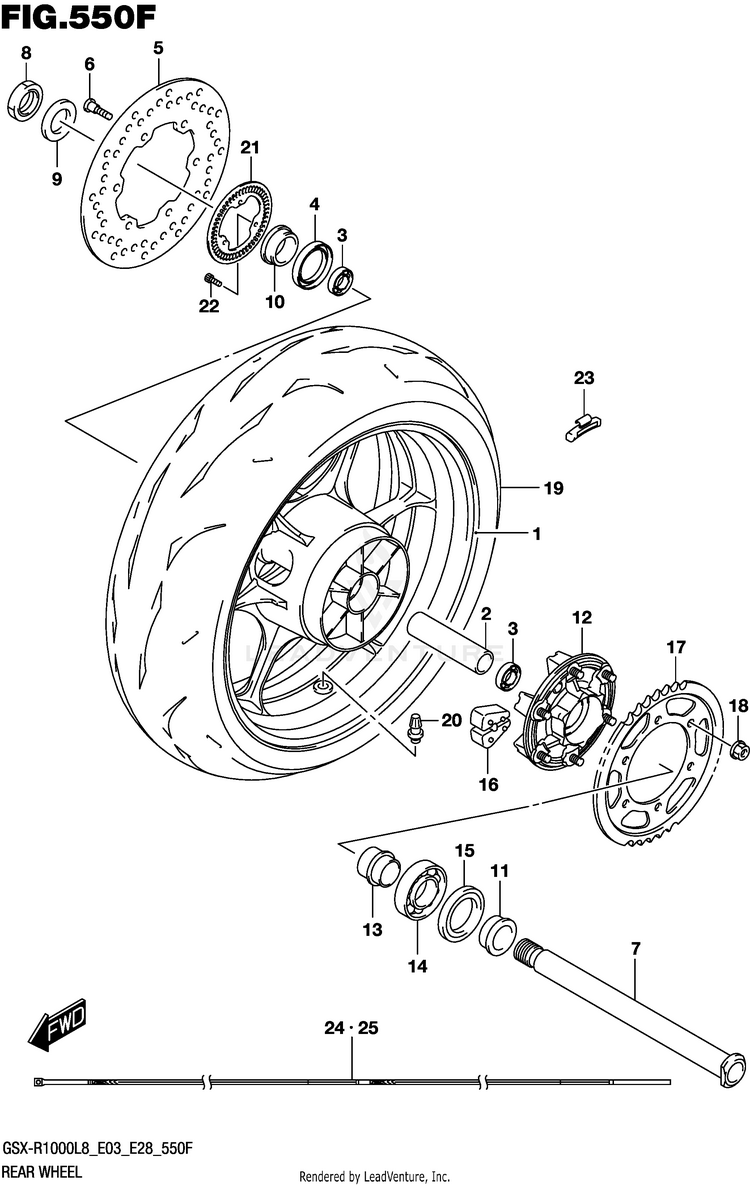 FIG.550F

8
6
5
9
21
4
3
22
10
23
19
1
2
3
12
17
18
20
16
15
11
13
14
7
FWD
24 · 25

GSX-R1000L8_E03_E28_550F
REAR WHEEL
Rendered by LeadVenture, Inc.