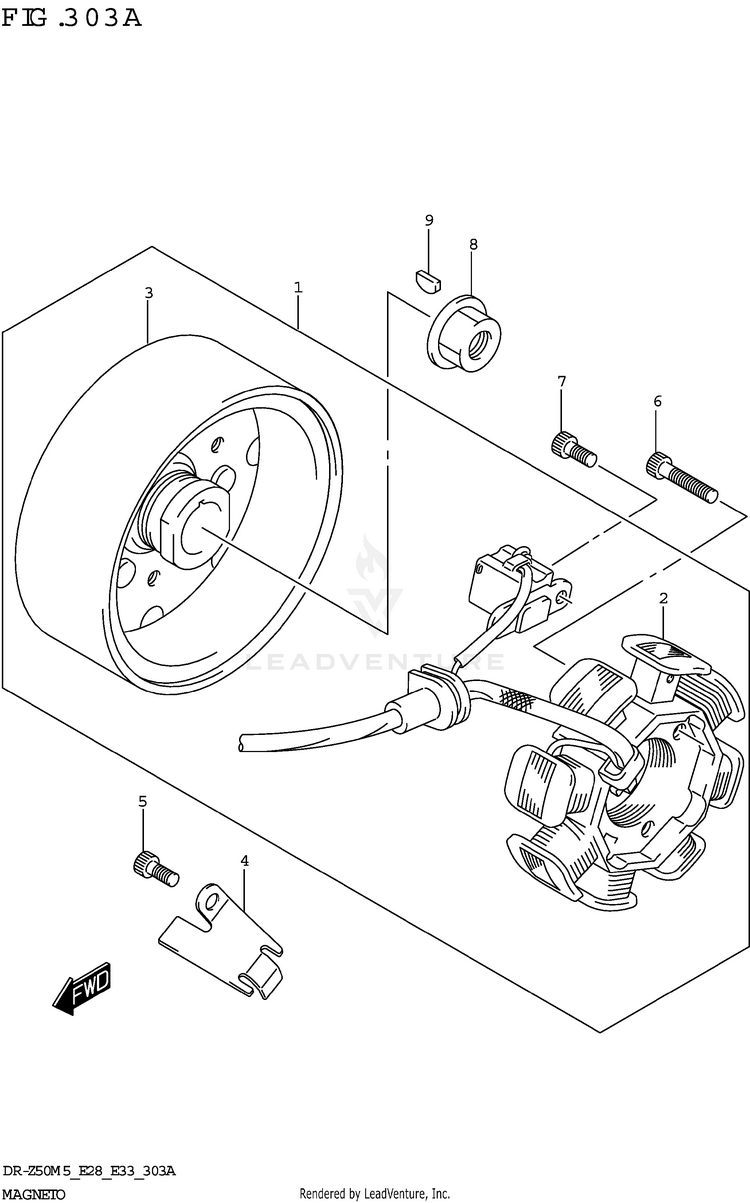 FIG.303A

9
8
3
1
7
6
2
LEADVENTURE
5
4
FWD

DR-Z50M5_E28_E33_303A
MAGNETO
Rendered by LeadVenture, Inc.