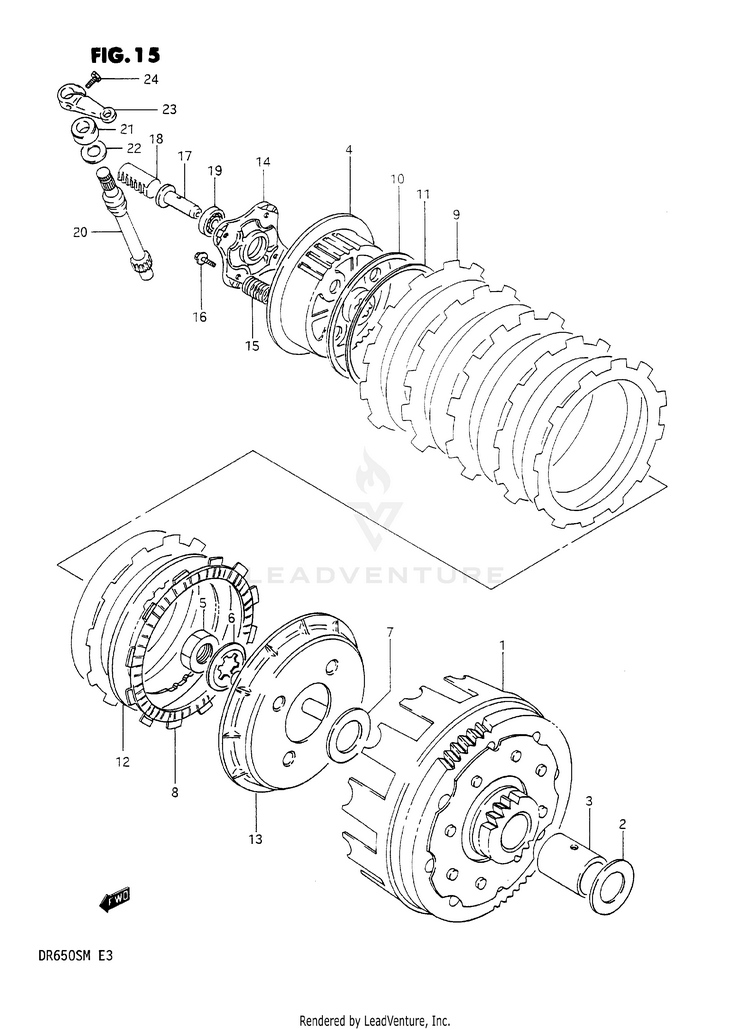 FIG.15

24
23
21
22
18
17
19
14
4
10
11
9
20
16
15

LEADVENTURE

5
6
7
1
12
8
13
3
2

FWD

DR650SM E3

Rendered by LeadVenture, Inc.