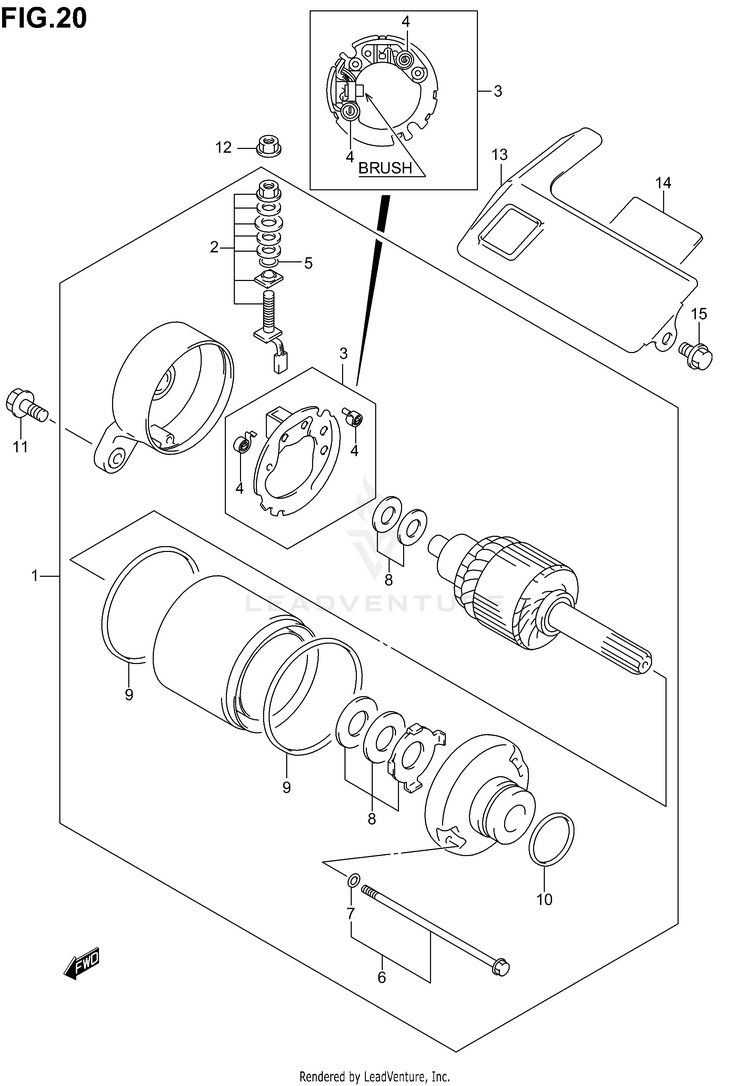 FIG.20

4
3
4
BRUSH
12
13
14
2
5
15
3
11
4
4
8
1
LEADVENTURE
9
9
8
10
7
6
FWD

Rendered by LeadVenture, Inc.