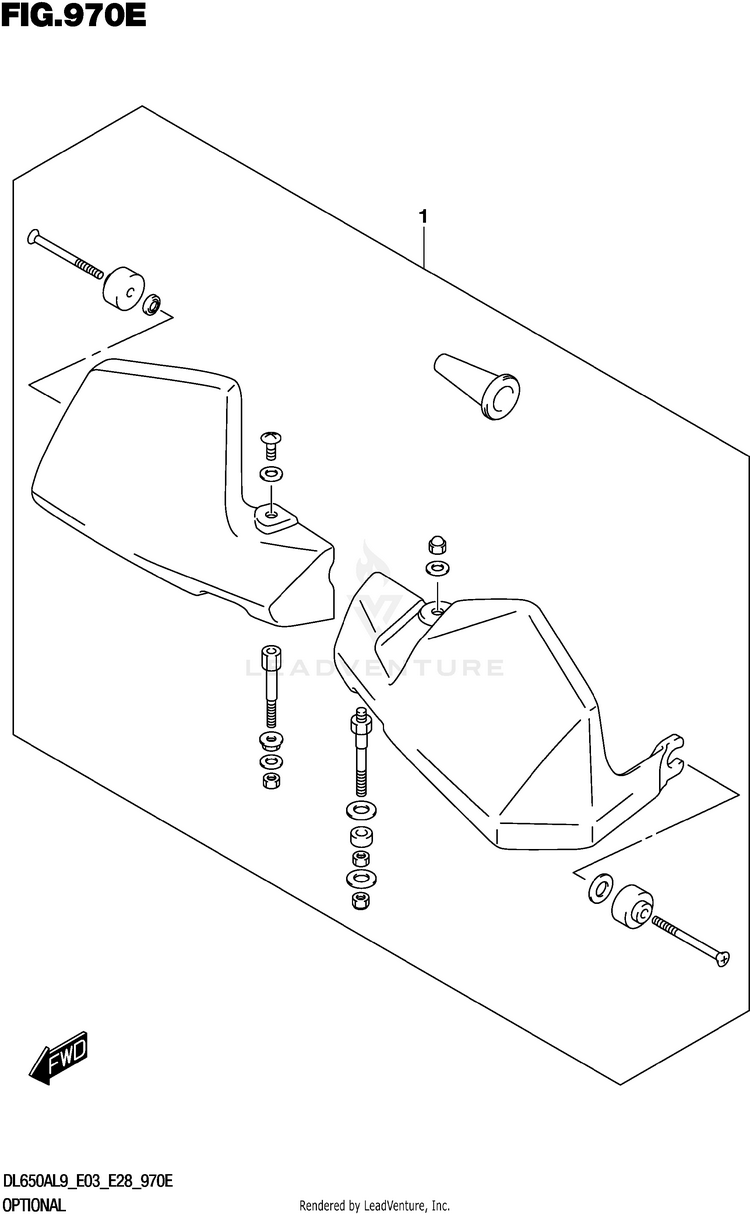 FIG.970E

1

LEADVENTURE

FWD

DL650AL9_E03_E28_970E
OPTIONAL

Rendered by LeadVenture, Inc.