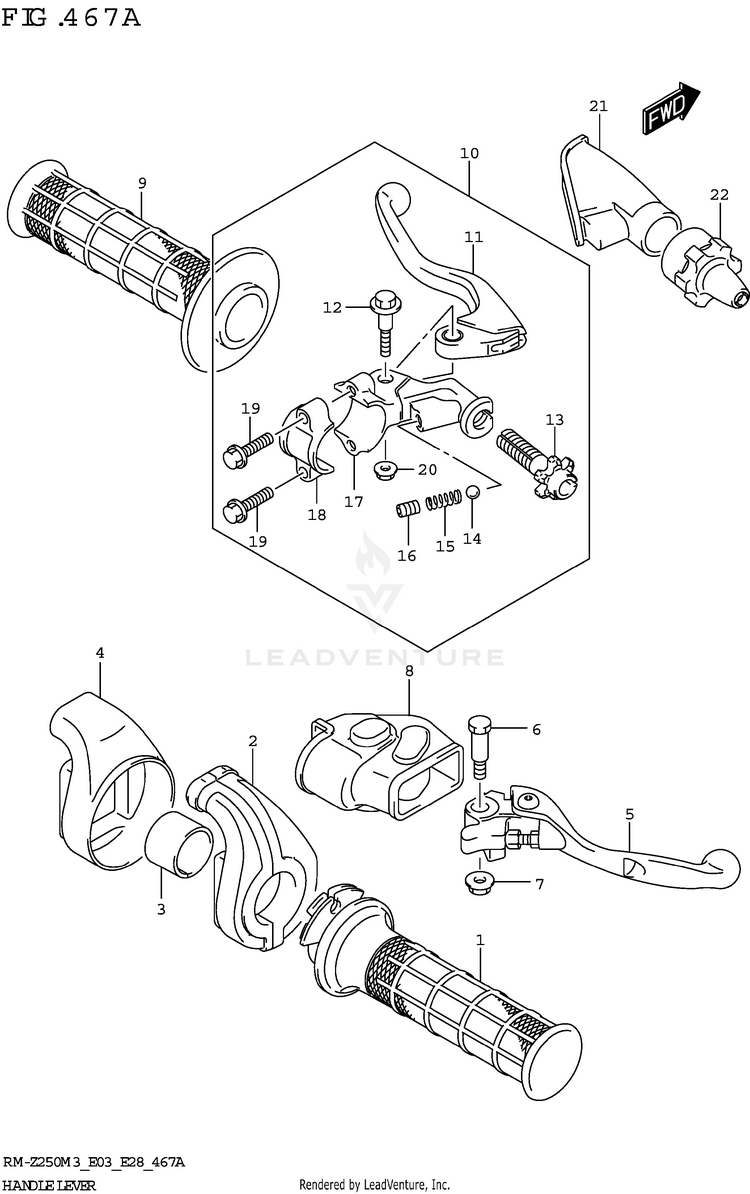 FIG.467A

FWD

21

22

10

9

11

12

19

13

20

17

18

19

16

15

14

LEADVENTURE

4

8

6

2

5

3

7

1

RM-Z250M3_E03_E28_467A
HANDLE LEVER

Rendered by LeadVenture, Inc.