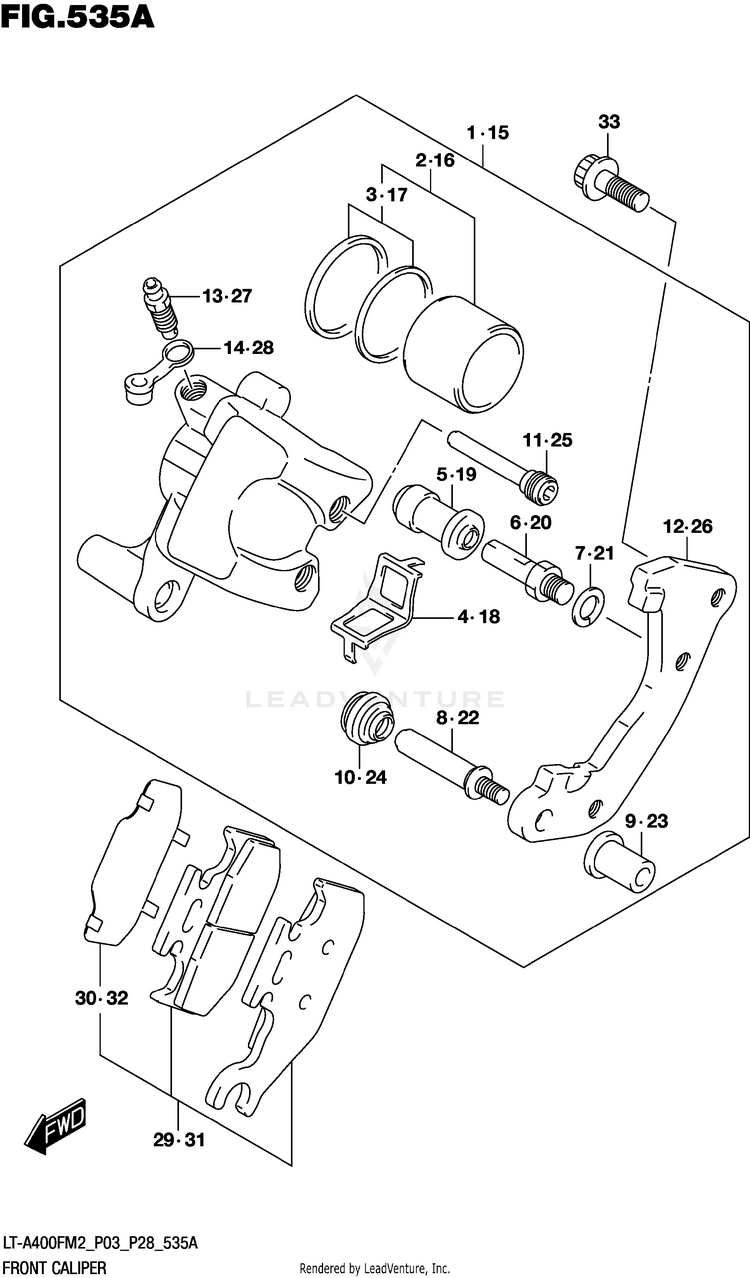 FIG.535A

1·15
33
2·16
3·17
13·27
14·28
11·25
5·19
6·20
12·26
7·21
4·18
LEADVENTURE
8·22
10·24
9·23
30·32
29·31
FWD

LT-A400FM2_P03_P28_535A
FRONT CALIPER
Rendered by LeadVenture, Inc.