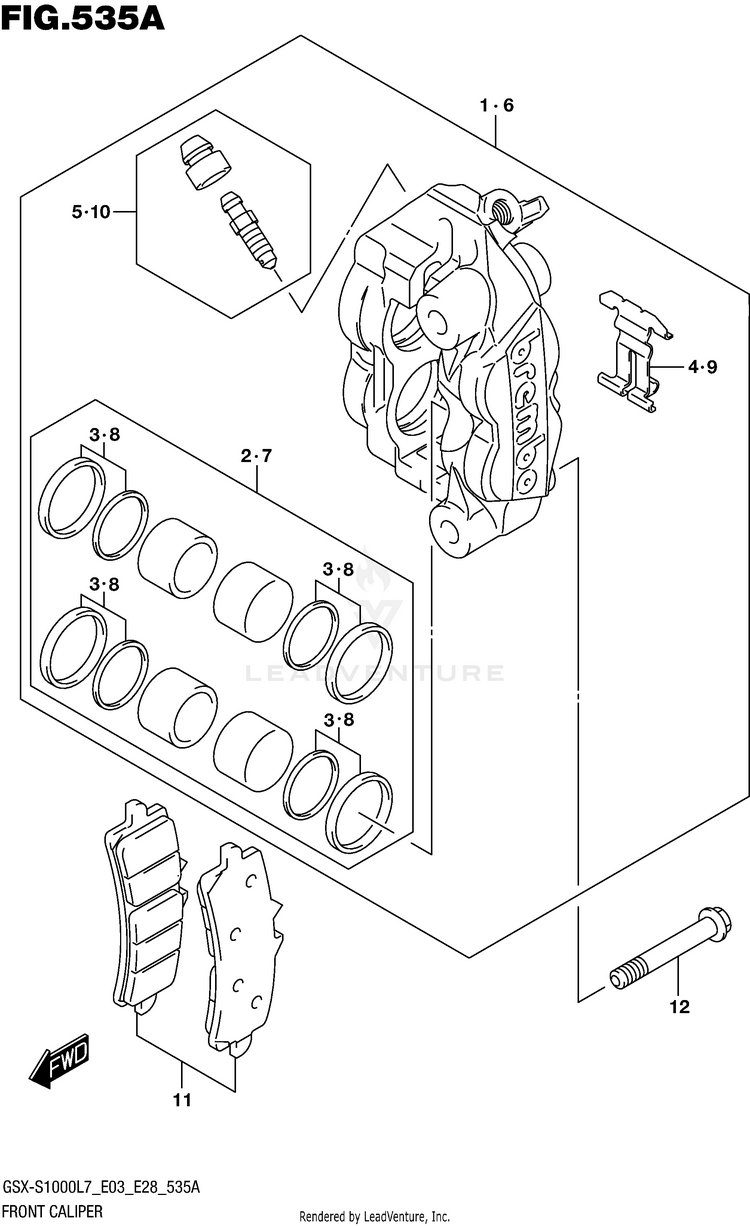 FIG.535A

1·6

5·10

brembo

4·9

3·8

2·7

3·8

3·8

LEADVENTURE

3·8

12

FWD

11

GSX-S1000L7_E03_E28_535A
FRONT CALIPER

Rendered by LeadVenture, Inc.