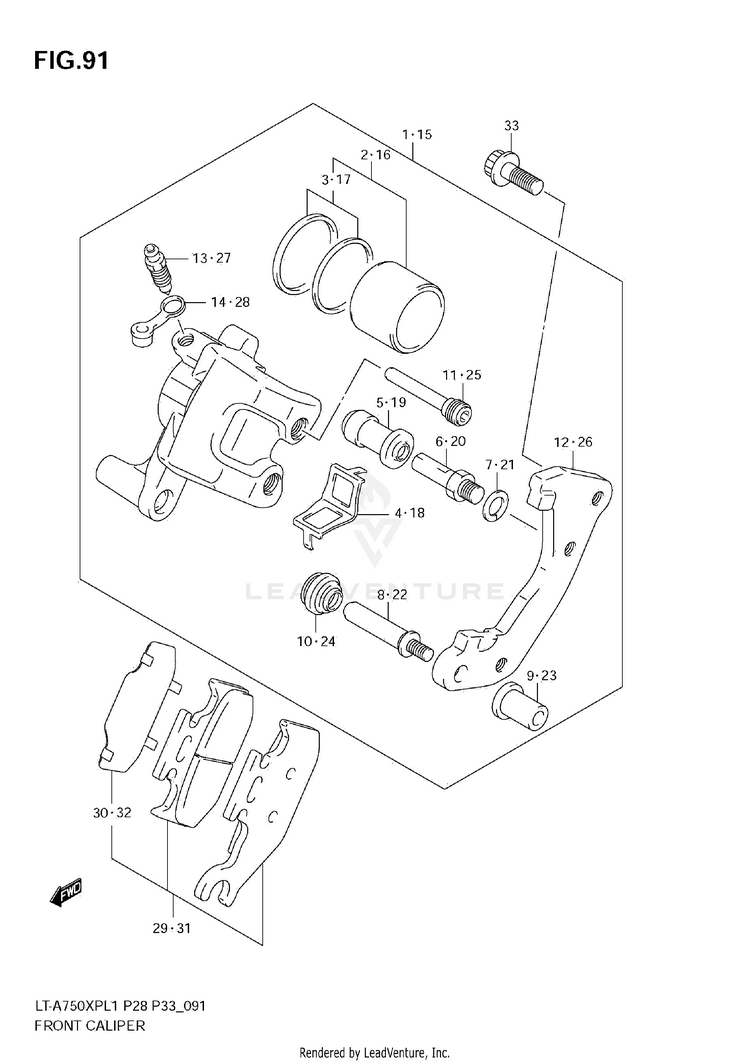 FIG.91

1·15
33
2·16
3·17
13·27
14·28
11·25
5·19
6·20
12·26
7·21
4·18
LEADVENTURE
8·22
10·24
9·23
30·32
FWD
29·31

LT-A750XPL1 P28 P33_091
FRONT CALIPER

Rendered by LeadVenture, Inc.