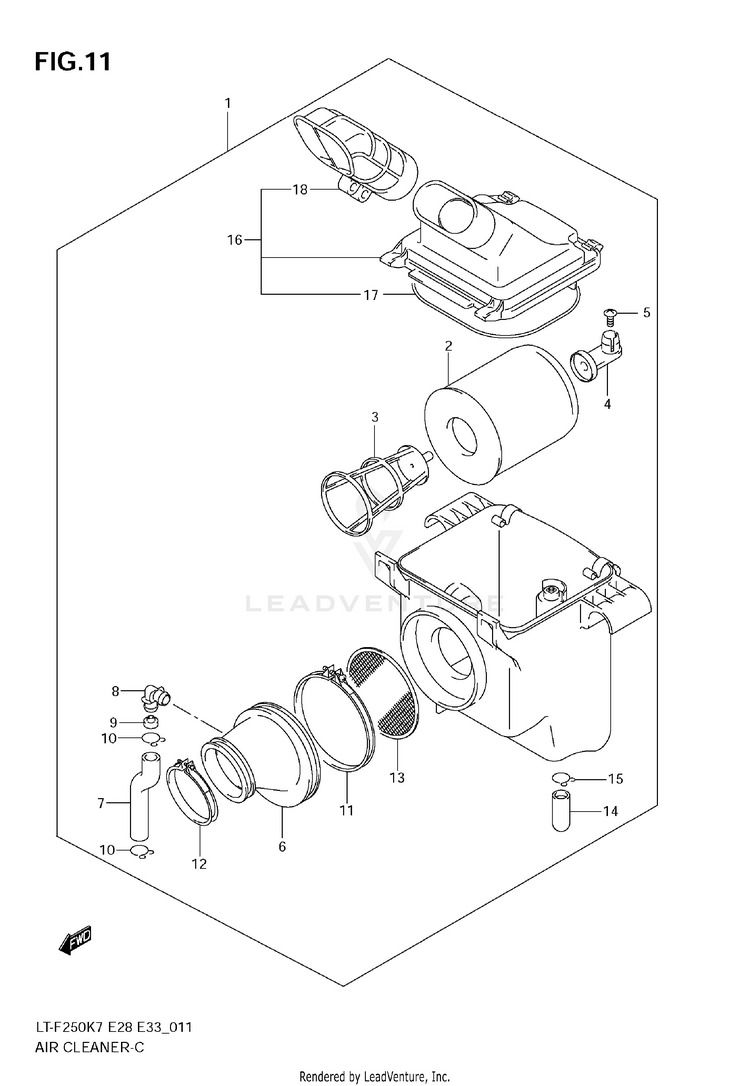 FIG.11

1

18

16

17

5

2

4

3

LEADVENTURE

8

9

10

7

10

12

6

11

13

15

14

FWD

LT-F250K7 E28 E33_011
AIR CLEANER-C

Rendered by LeadVenture, Inc.