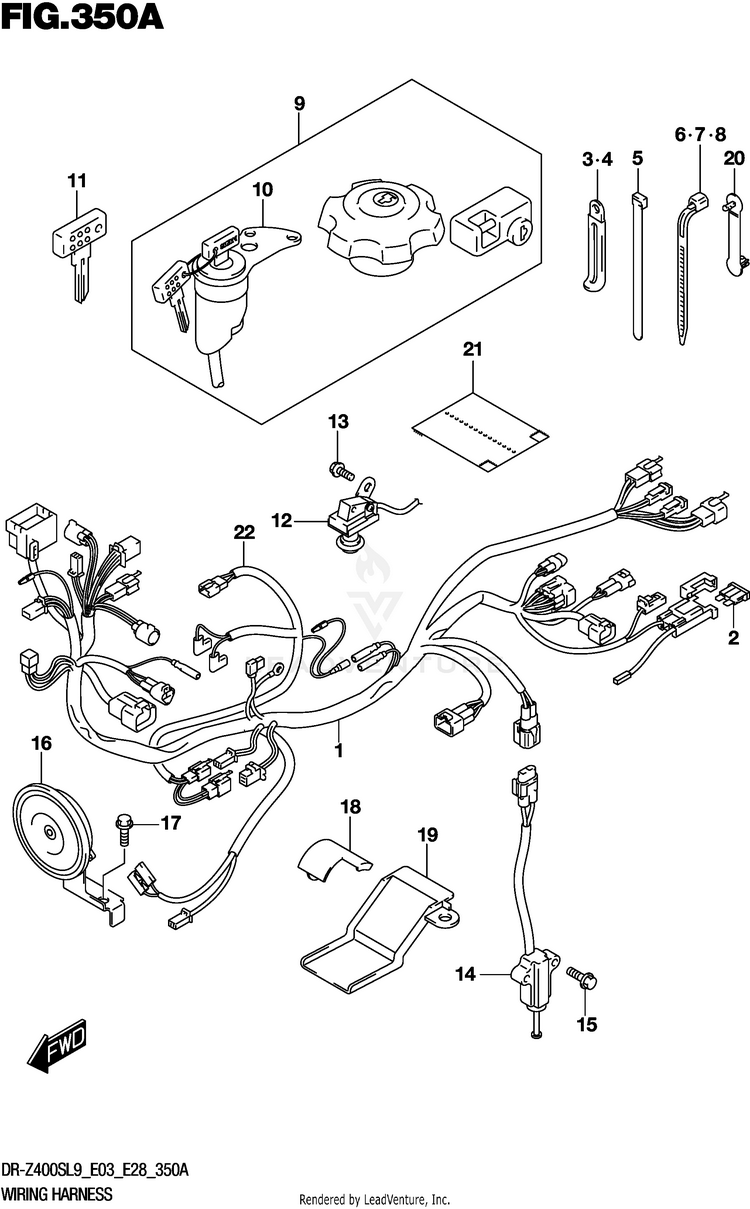 FIG.350A

9
11
10
3·4
5
6·7·8
20
21
13
12
22
2
1
16
17
18
19
14
15
FWD

DR-Z400SL9_E03_E28_350A
WIRING HARNESS
Rendered by LeadVenture, Inc.