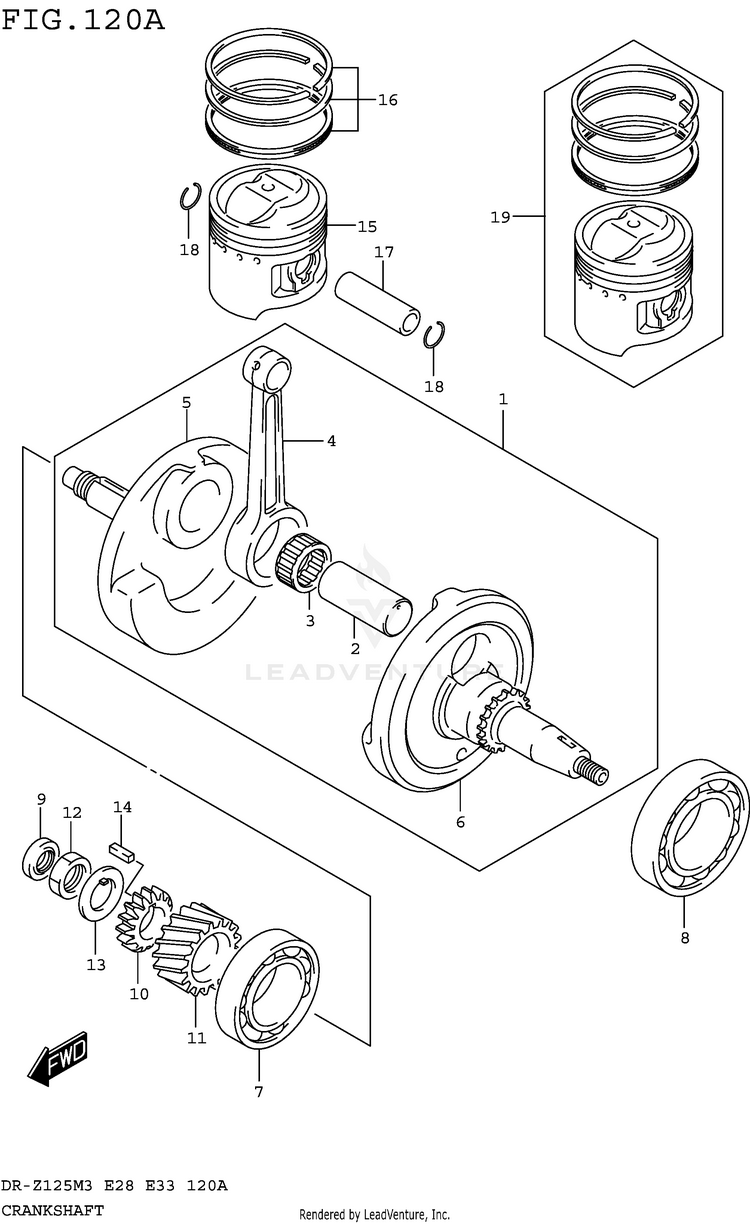 FIG.120A

16
19
18
15
17
18
1
5
4
3
2
LEADVENTURE
6
9
12
14
13
10
11
7
8
FWD

DR-Z125M3 E28 E33 120A
CRANKSHAFT
Rendered by LeadVenture, Inc.