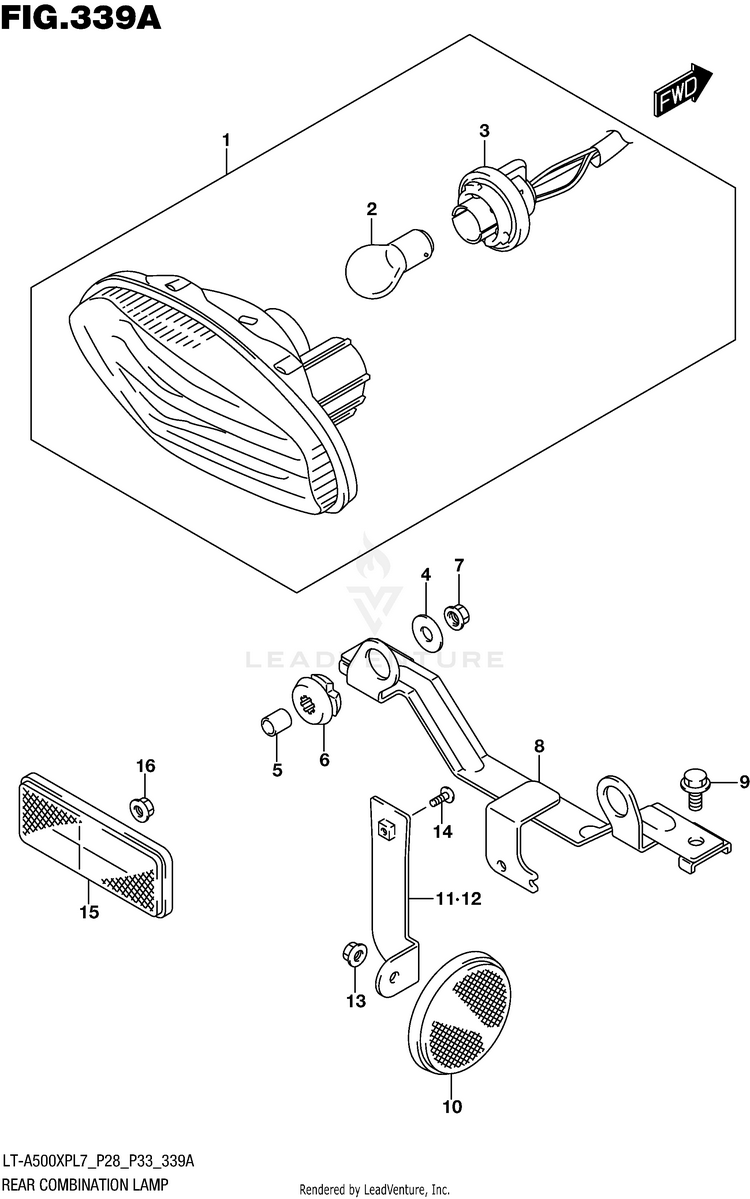 FIG.339A

FWD

1
2
3
4
7
LEADVENTURE
5
6
8
9
16
14
15
11·12
13
10

LT-A500XPL7_P28_P33_339A
REAR COMBINATION LAMP

Rendered by LeadVenture, Inc.