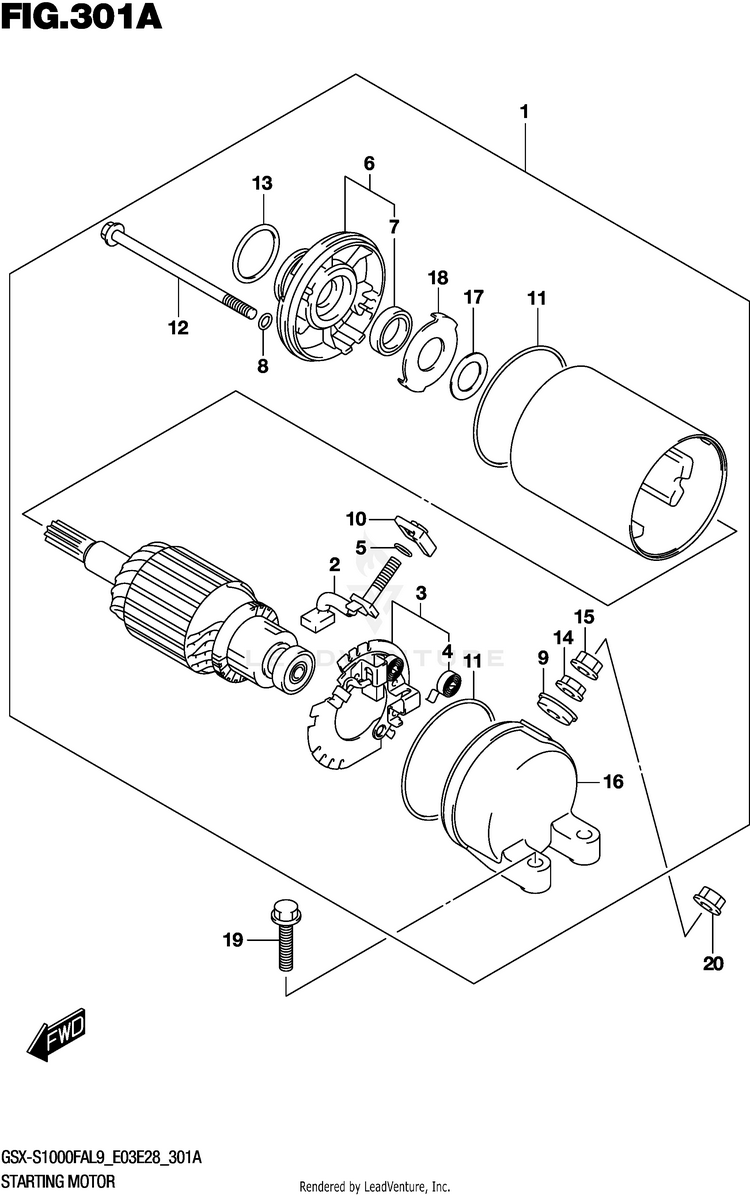 FIG.301A

1
6
13
7
18
17
11
12
8
10
5
2
3
4
11
15
14
9
16
19
20
FWD

GSX-S1000FAL9_E03E28_301A
STARTING MOTOR

Rendered by LeadVenture, Inc.