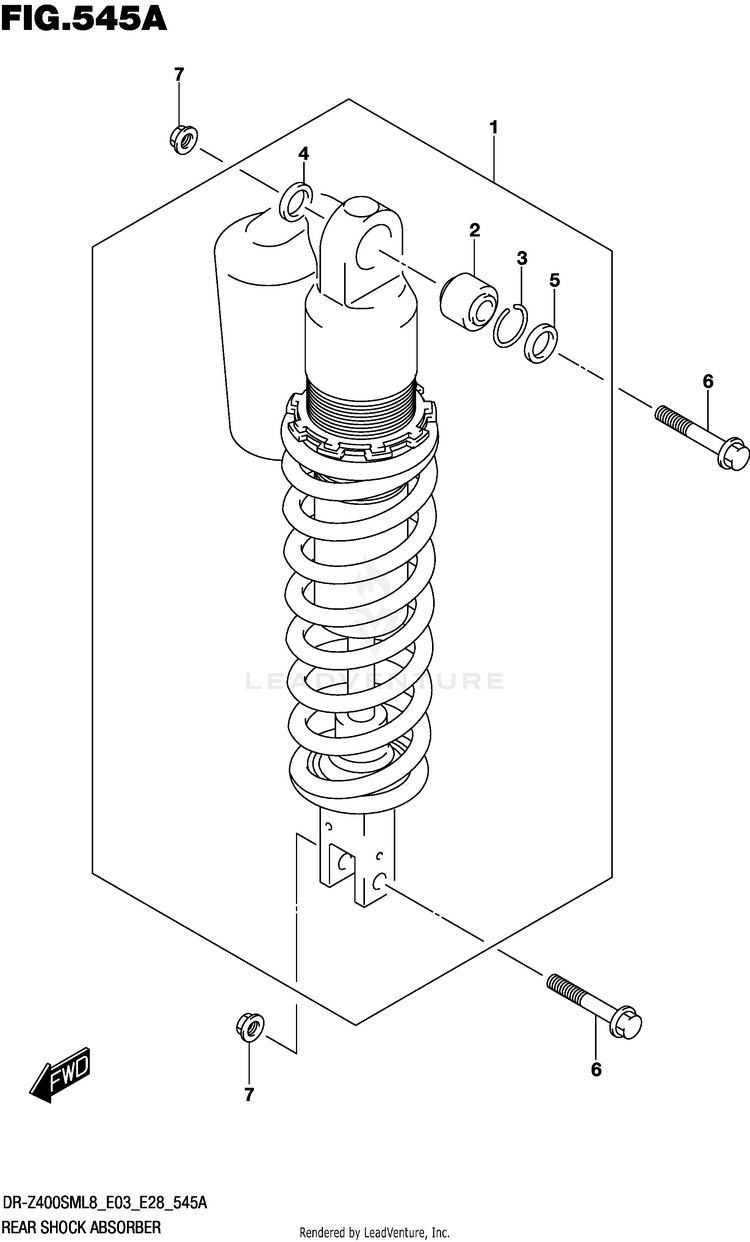 FIG.545A

7
4
1
2
3
5
6
LEADVENTURE
6
7
FWD

DR-Z400SML8_E03_E28_545A
REAR SHOCK ABSORBER
Rendered by LeadVenture, Inc.