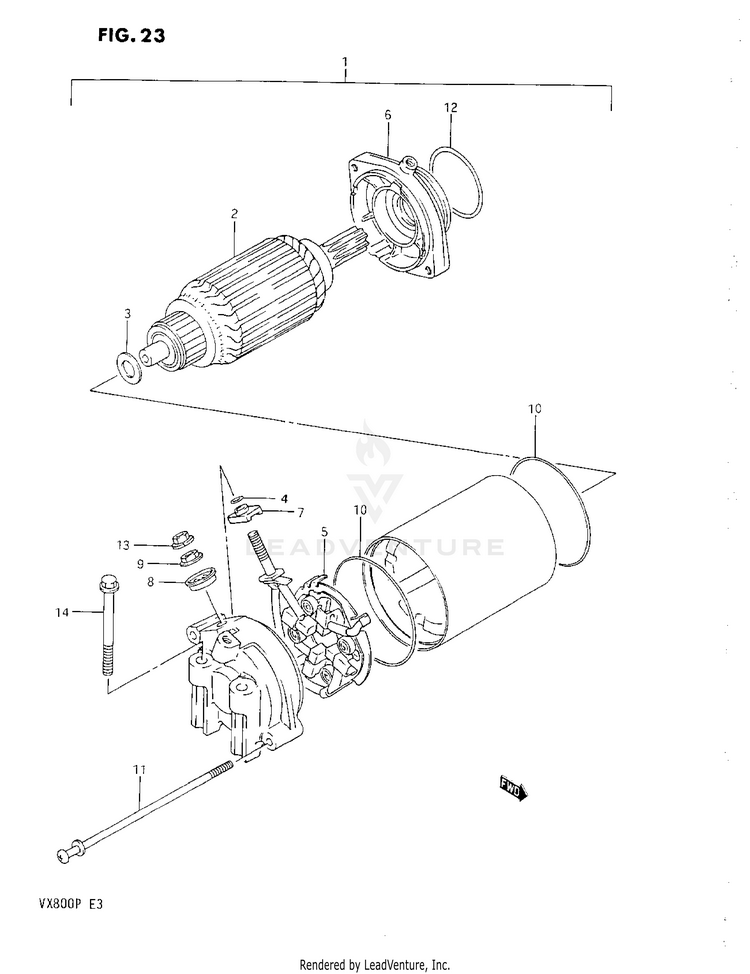 FIG. 23

1
6
12
2
3
10
4
7
5
10
13
9
8
14
LEADVENTURE
11
FWD

VX800P E3

Rendered by LeadVenture, Inc.