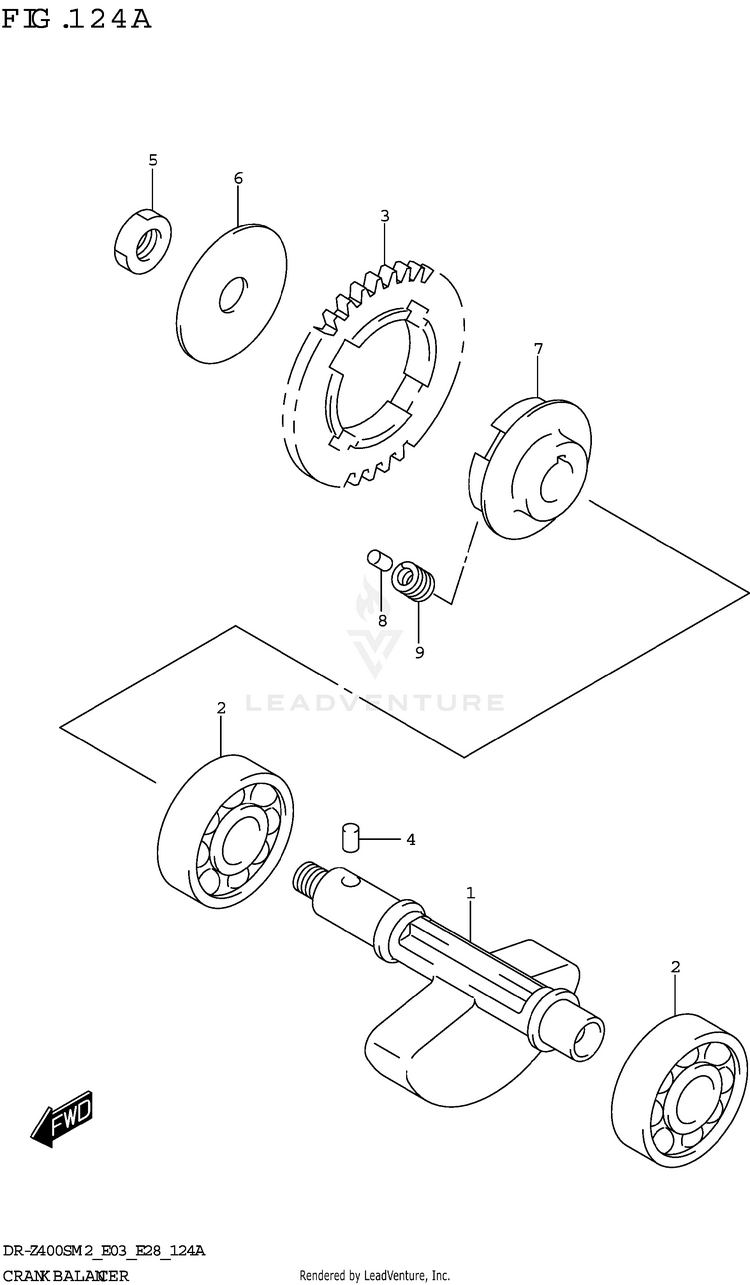 FIG.124A

5
6
3
7
8
9
LEADVENTURE
2
4
1
2
FWD

DR-Z400SM2_E03_E28_124A
CRANK BALANCER
Rendered by LeadVenture, Inc.