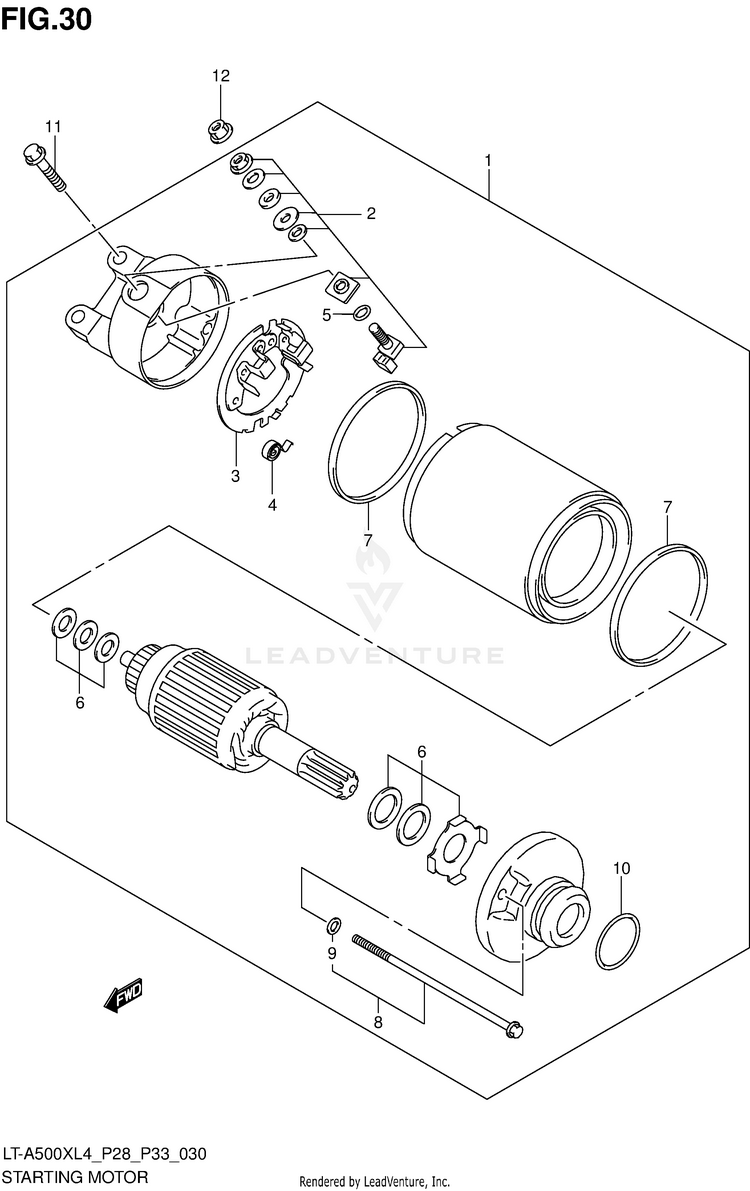 FIG.30

12
11
1
2
5
3
4
7
7
LEADVENTURE
6
6
10
9
8
FWD

LT-A500XL4_P28_P33_030
STARTING MOTOR

Rendered by LeadVenture, Inc.