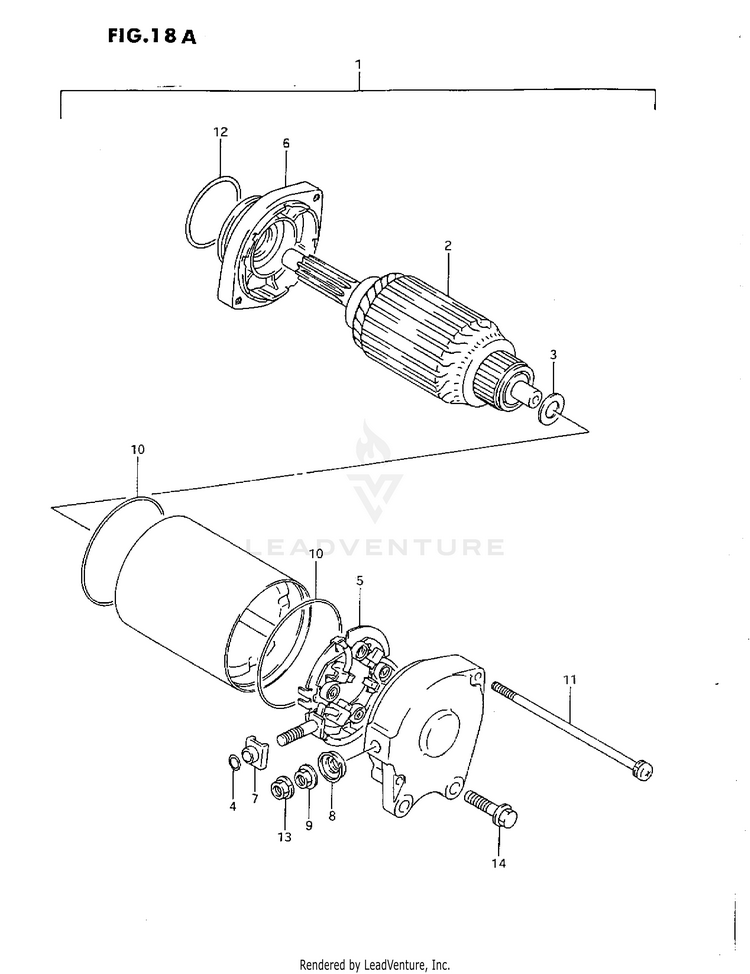 FIG.18 A

1

12

6

2

3

10

LEADVENTURE

10

5

11

4

7

13

9

8

14

Rendered by LeadVenture, Inc.