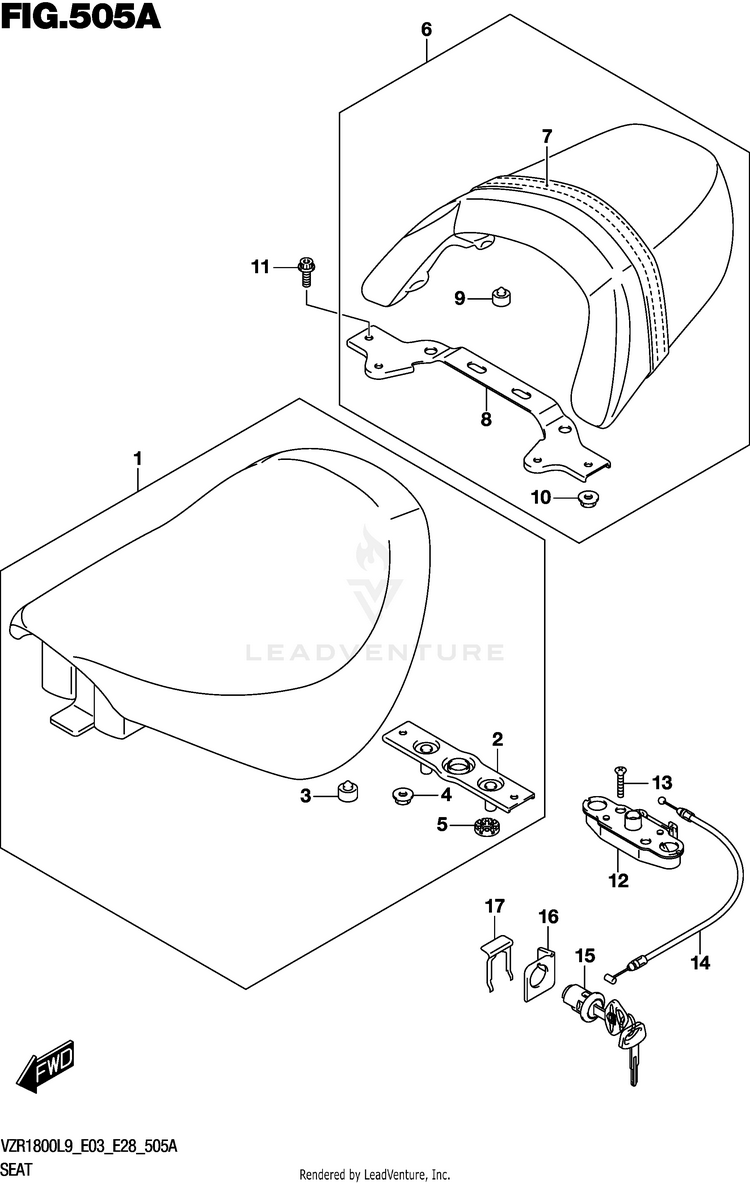 FIG.505A

6
7
11
9
8
10
1
LEADVENTURE
2
3
4
5
13
12
17
16
15
14
FWD

VZR1800L9_E03_E28_505A
SEAT

Rendered by LeadVenture, Inc.