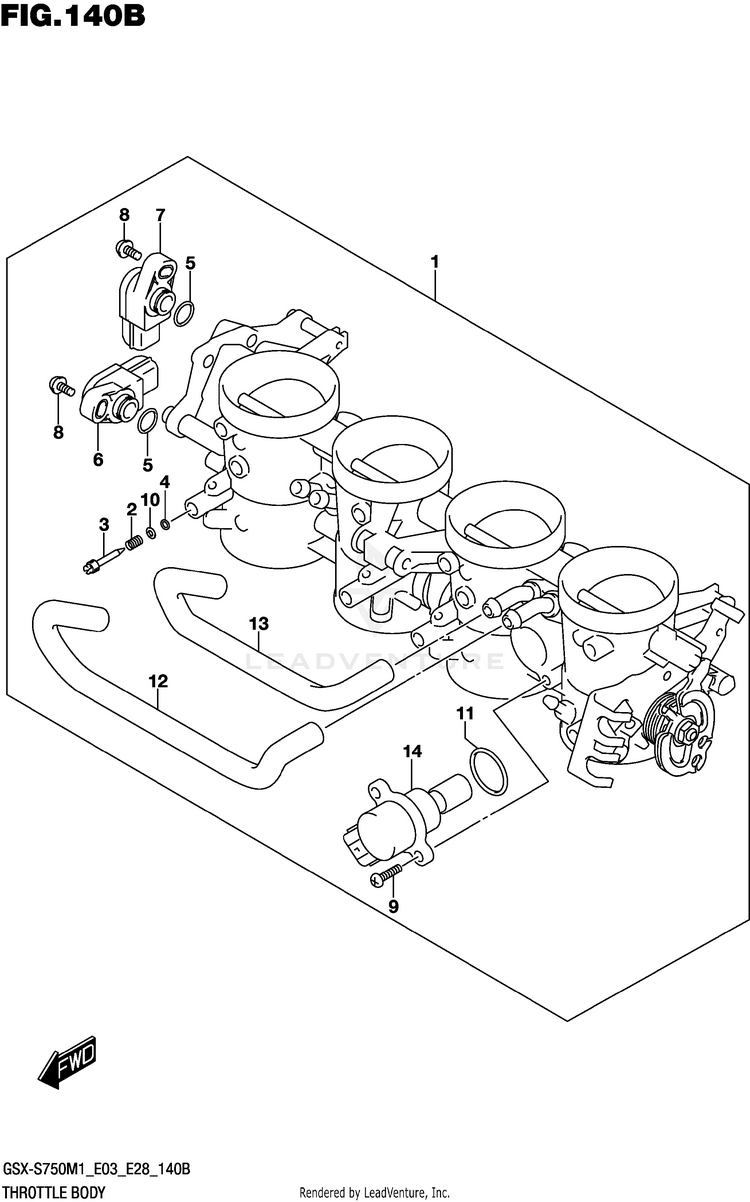 FIG.140B

8
7
5
1
8
6
5
4
10
2
3
13
12
11
14
9

LEADVENTURE

FWD

GSX-S750M1_E03_E28_140B
THROTTLE BODY
Rendered by LeadVenture, Inc.