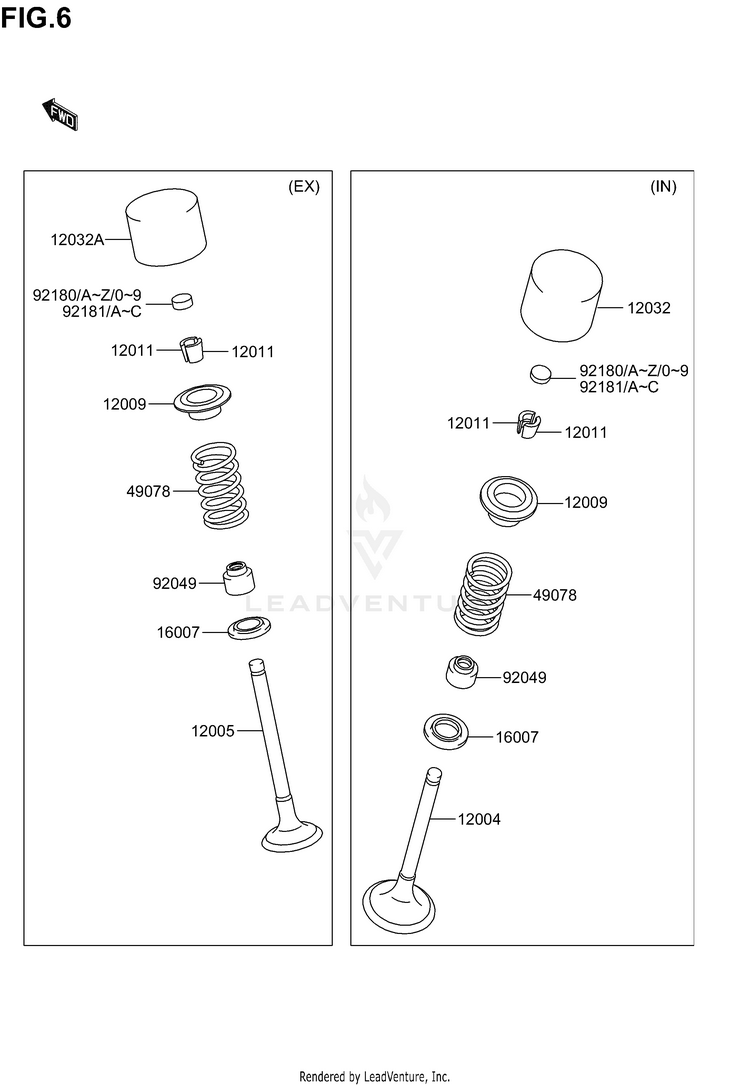 FIG.6

FWD

(EX)

12032A

92180/A~Z/0~9
92181/A~C

12011 12011

12009

49078

92049

16007

12005

(IN)

12032

92180/A~Z/0~9
92181/A~C

12011 12011

12009

49078

92049

16007

12004

LEADVENTURE

Rendered by LeadVenture, Inc.