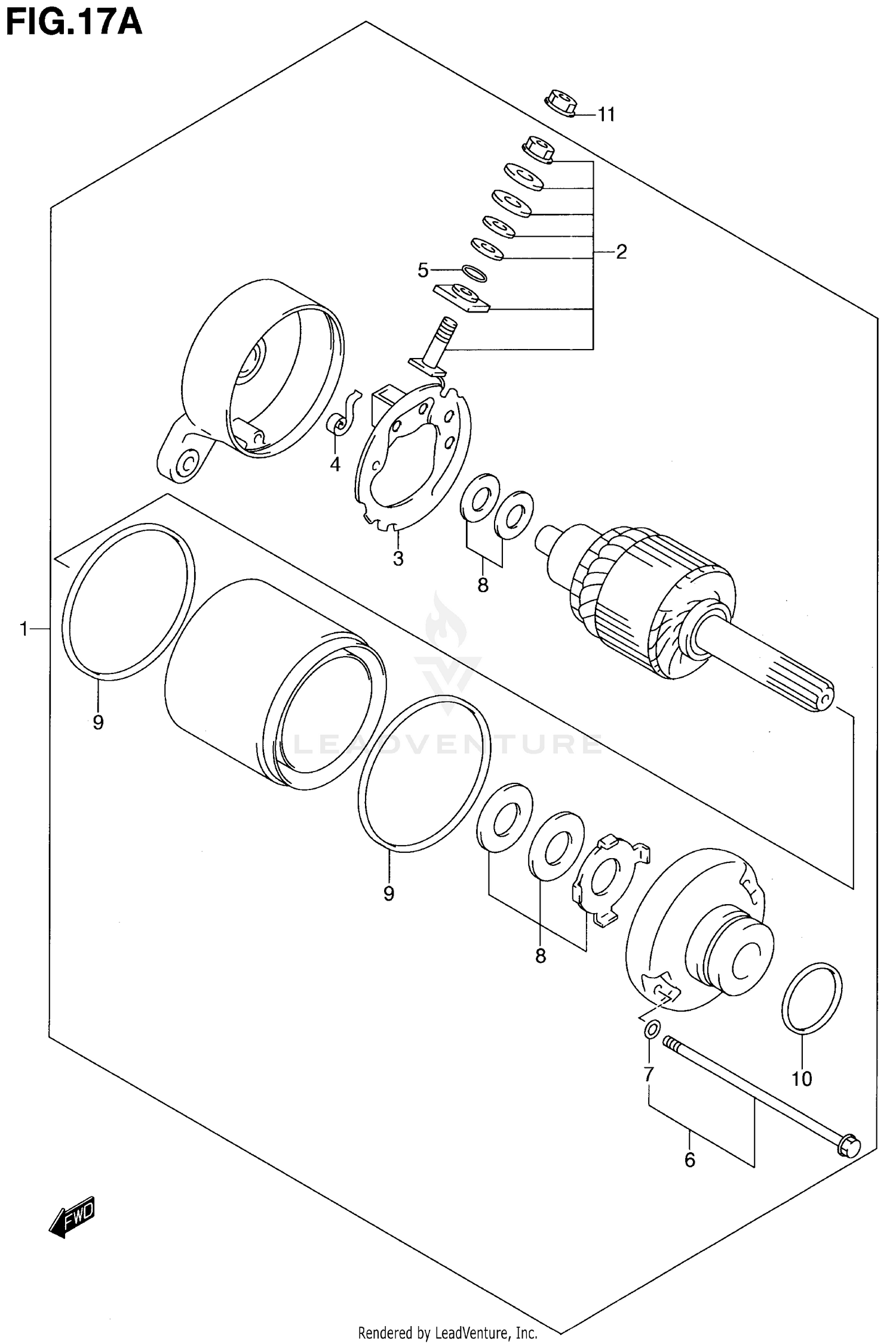 FIG.17A

11

2

5

4

3

8

1

9

LEADVENTURE

9

8

7

10

6

FWD

Rendered by LeadVenture, Inc.