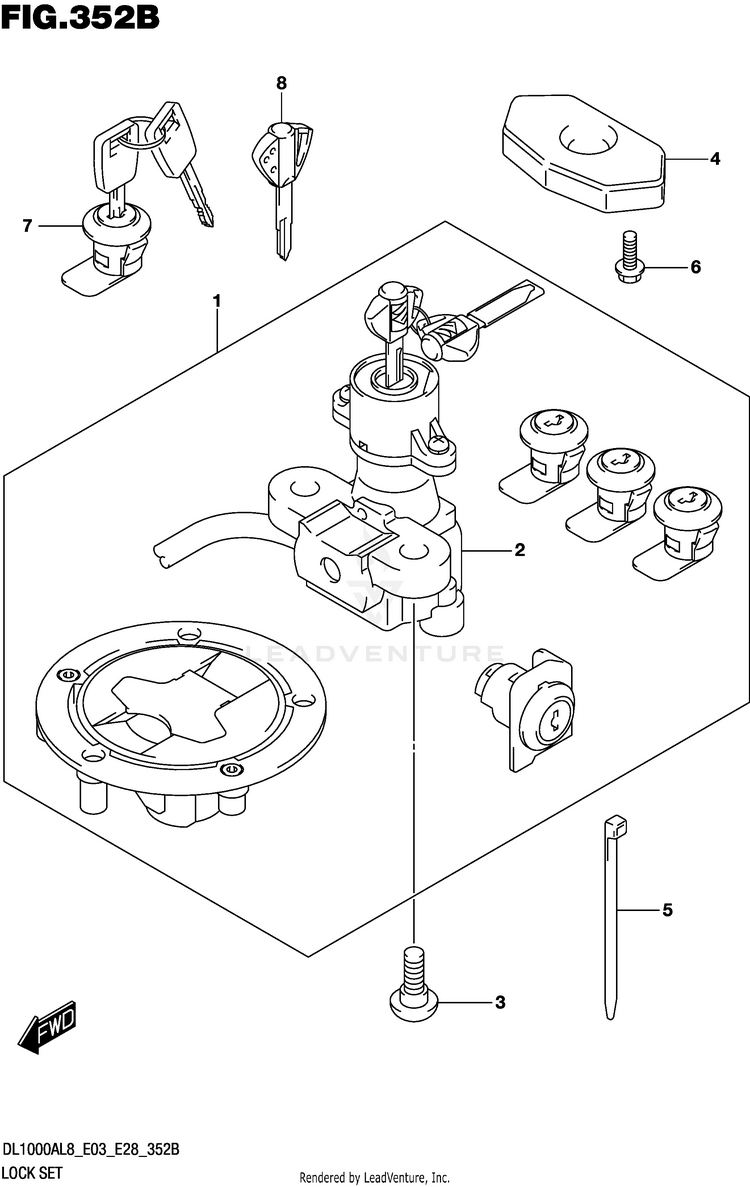 FIG.352B

8

4

7

6

1

2

LEADVENTURE

5

3

FWD

DL1000AL8_E03_E28_352B
LOCK SET

Rendered by LeadVenture, Inc.