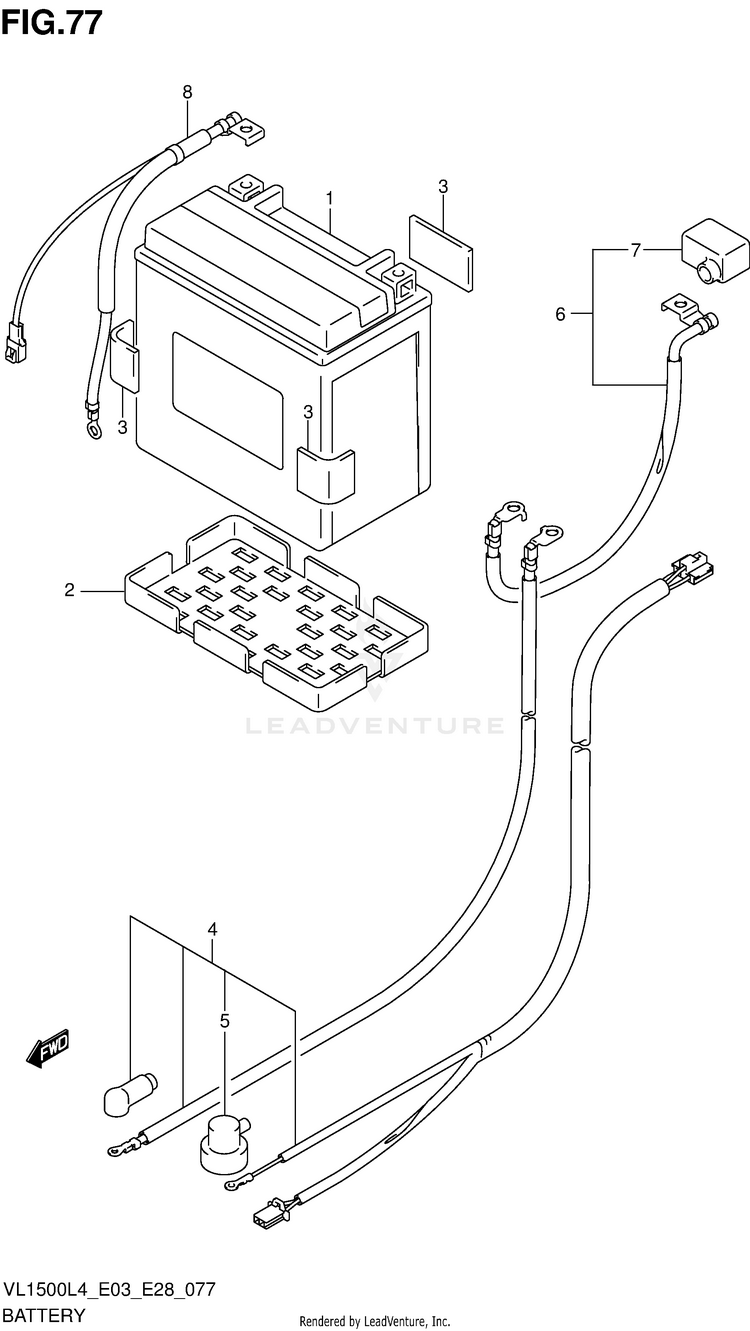 FIG.77

8

1

3

7

6

3

3

2

LEADVENTURE

4

5

FWD

VL1500L4_E03_E28_077
BATTERY

Rendered by LeadVenture, Inc.