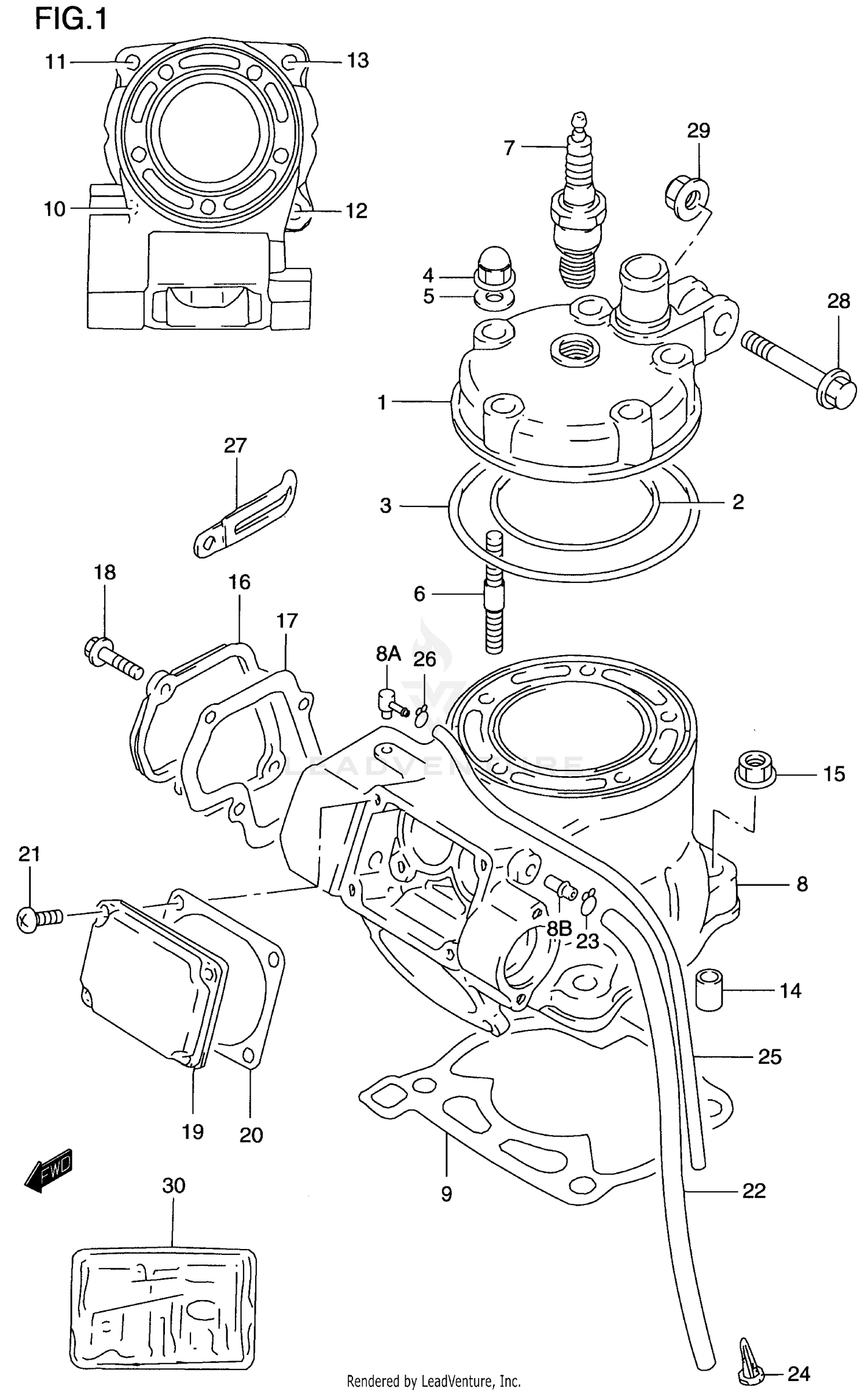 FIG.1

11
13
10
12
7
29
4
5
28
1
27
3
2
18
16
17
6
8A
26
LEADVENTURE
15
21
8
8B
23
14
25
19
20
FWD
9
22
30
24

Rendered by LeadVenture, Inc.