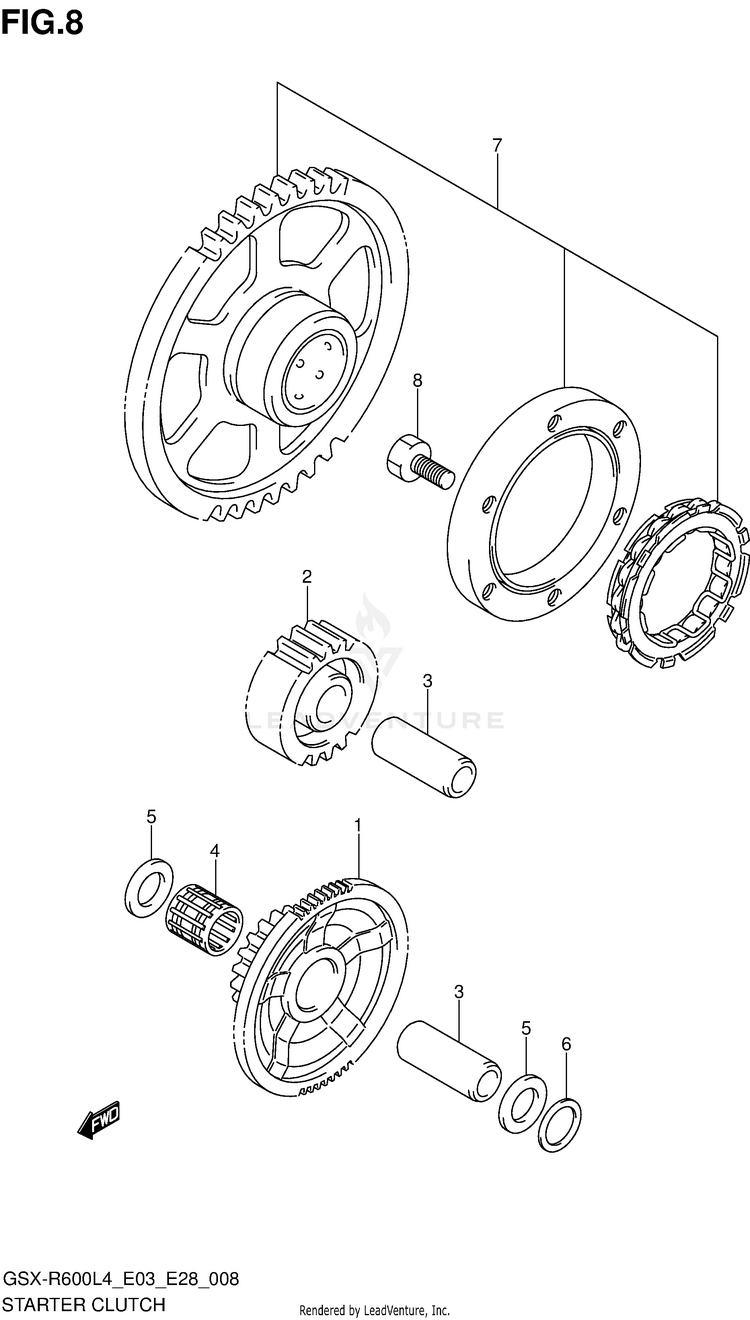 FIG.8

7

8

2

3

LEADVENTURE

5

4

1

3

5

6

FWD

GSX-R600L4_E03_E28_008
STARTER CLUTCH

Rendered by LeadVenture, Inc.