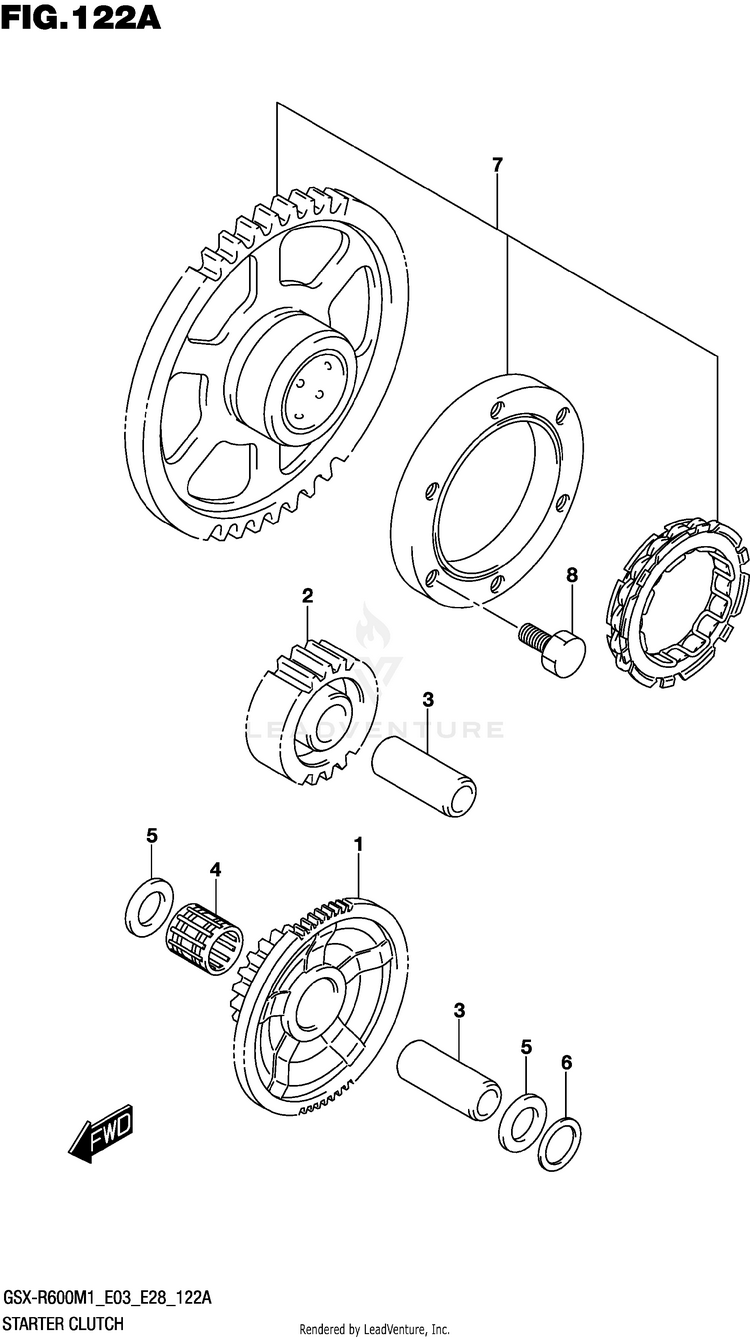 FIG.122A

7

8

2

3

LEADVENTURE

5

4

1

3

5

6

FWD

GSX-R600M1_E03_E28_122A
STARTER CLUTCH

Rendered by LeadVenture, Inc.