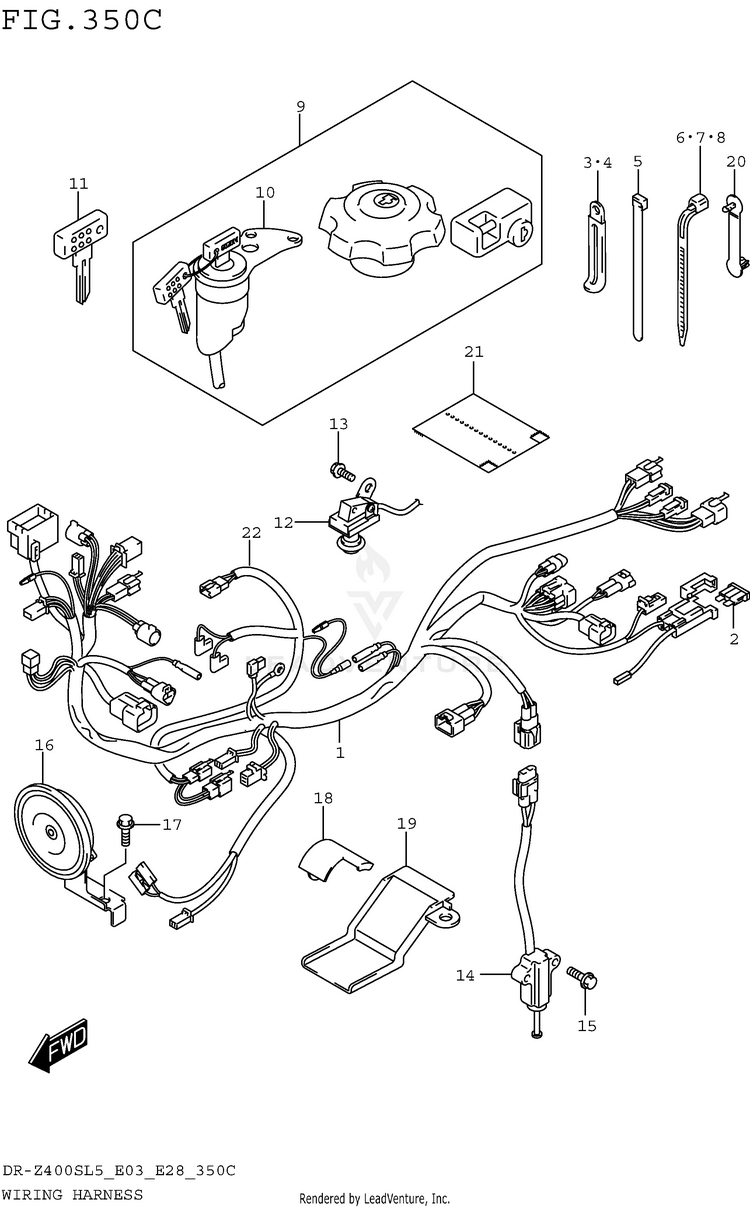 FIG.350C

9
11
10
3·4
5
6·7·8
20
21
13
12
22
2
1
16
17
18
19
14
15
FWD

DR-Z400SL5_E03_E28_350C
WIRING HARNESS
Rendered by LeadVenture, Inc.