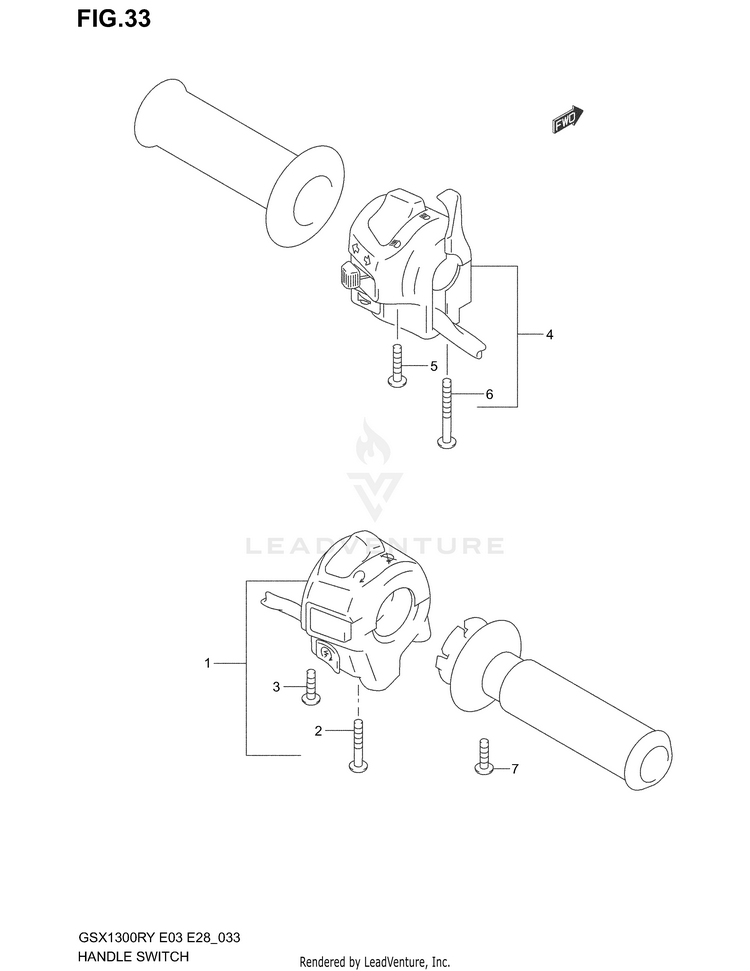 FIG.33

FWD

4

5

6

LEADVENTURE

1

3

2

7

GSX1300RY E03 E28_033
HANDLE SWITCH

Rendered by LeadVenture, Inc.