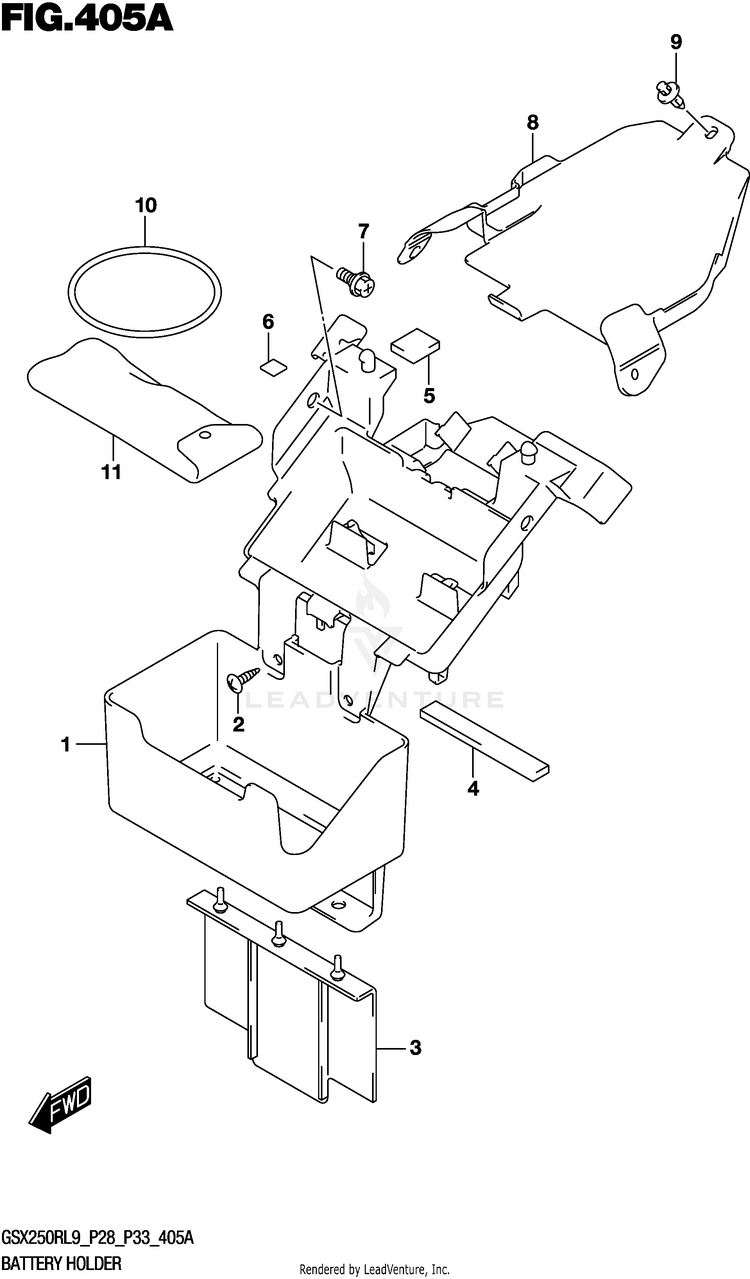 FIG.405A

9
8
10
7
6
5
11
LEADVENTURE
2
1
4
3
FWD

GSX250RL9_P28_P33_405A
BATTERY HOLDER

Rendered by LeadVenture, Inc.