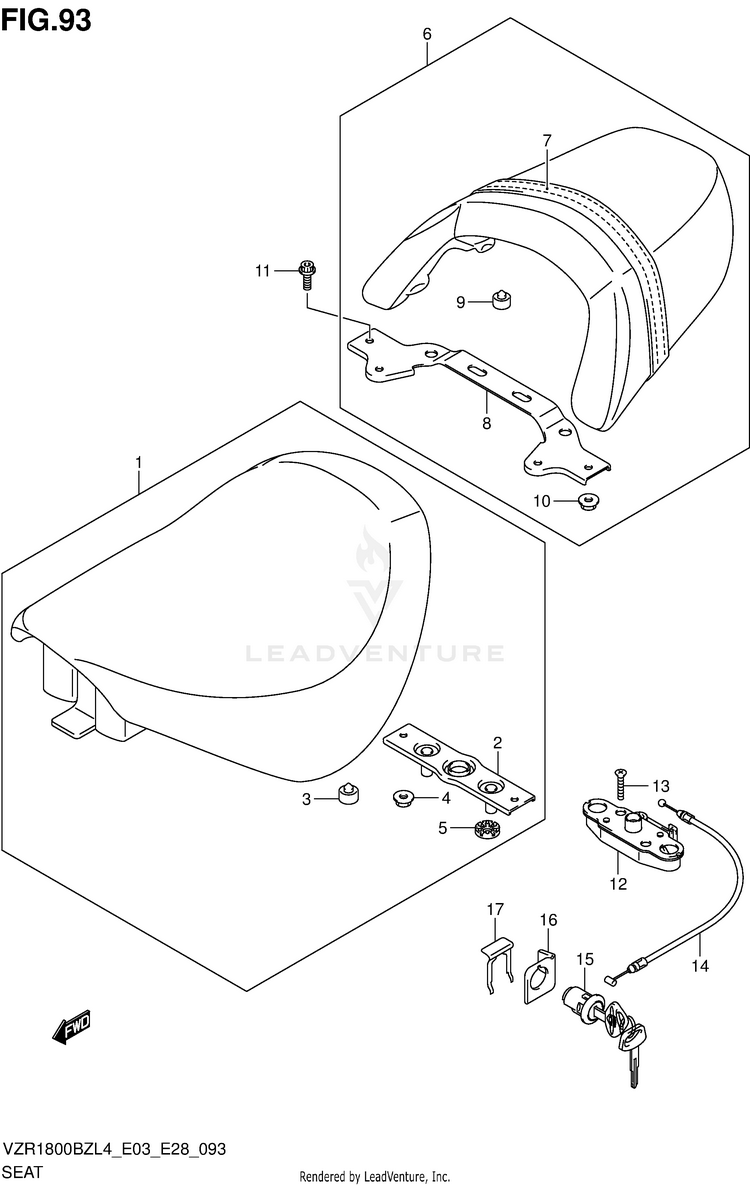 FIG.93

6

7

11

9

8

10

1

LEADVENTURE

2

3

4

5

13

12

17

16

15

14

FWD

VZR1800BZL4_E03_E28_093
SEAT

Rendered by LeadVenture, Inc.