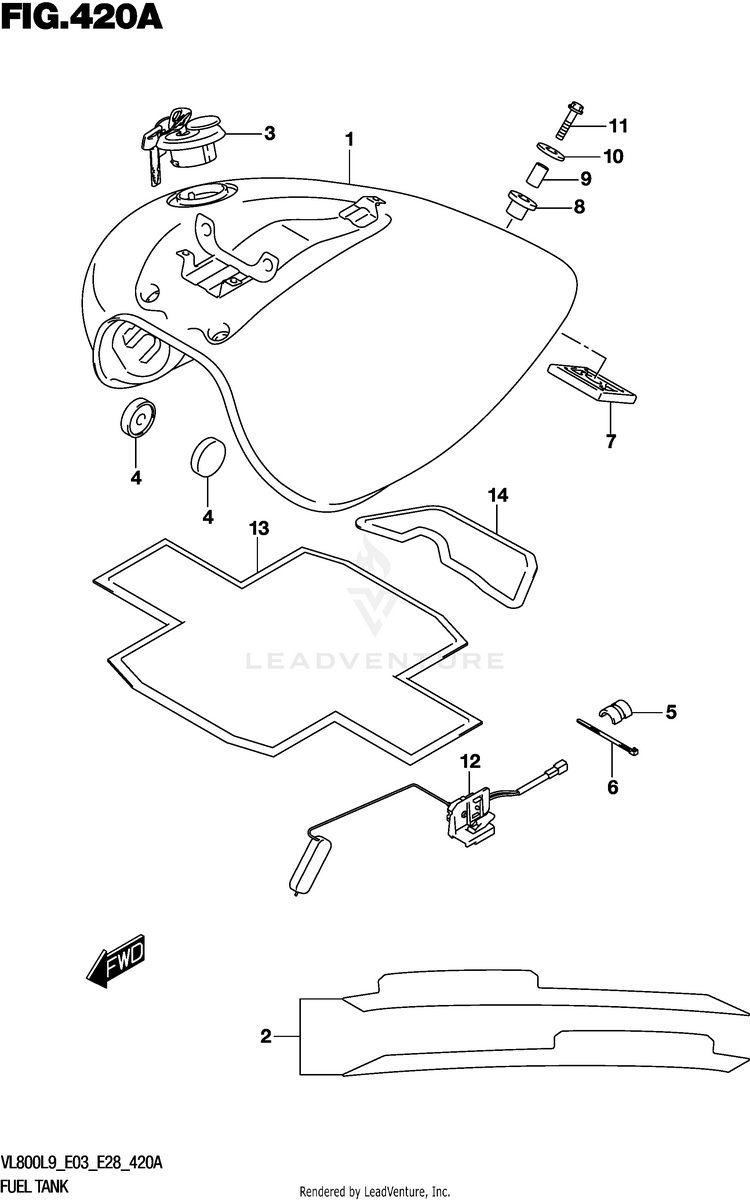 FIG.420A

3
1
11
10
9
8
7
4
4
14
13
LEADVENTURE
5
6
12
FWD
2

VL800L9_E03_E28_420A
FUEL TANK
Rendered by LeadVenture, Inc.