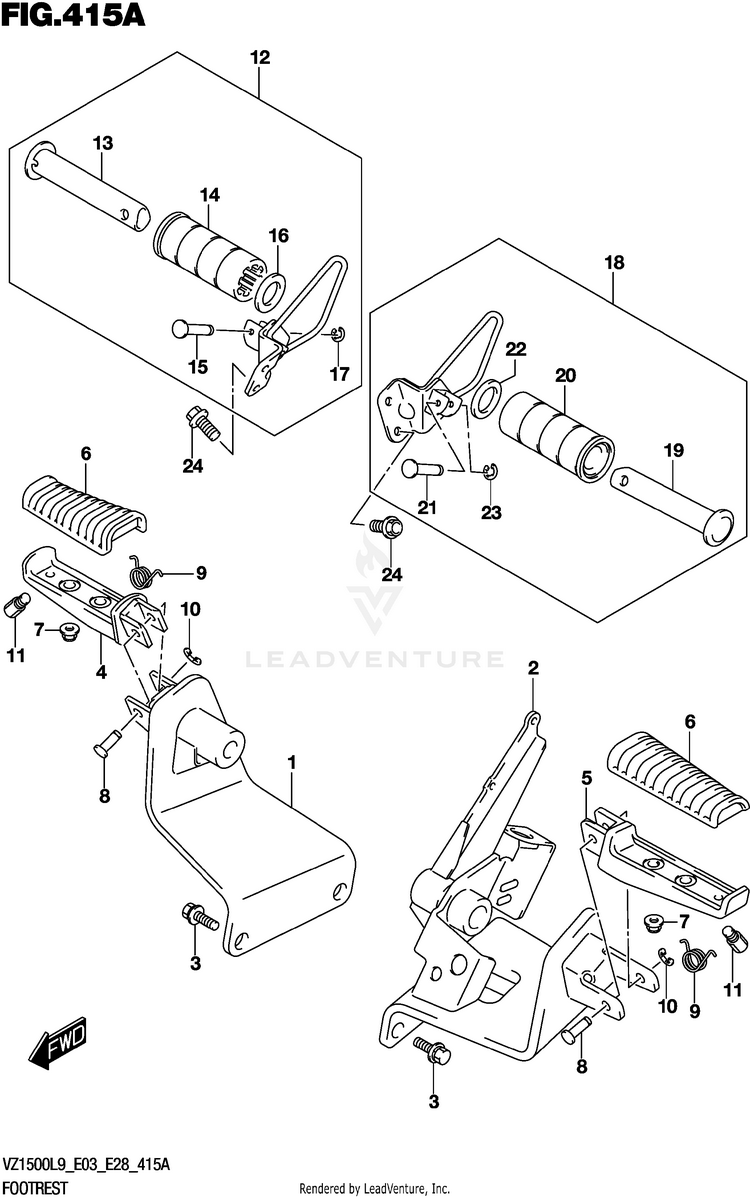 FIG.415A

12
13
14
16
15
17
24

18
22
20
19
21
23
24

6
9
10
7
11
4
8
1
3

LEADVENTURE

2
6
5
7
10
9
11
8
3

FWD

VZ1500L9_E03_E28_415A
FOOTREST
Rendered by LeadVenture, Inc.