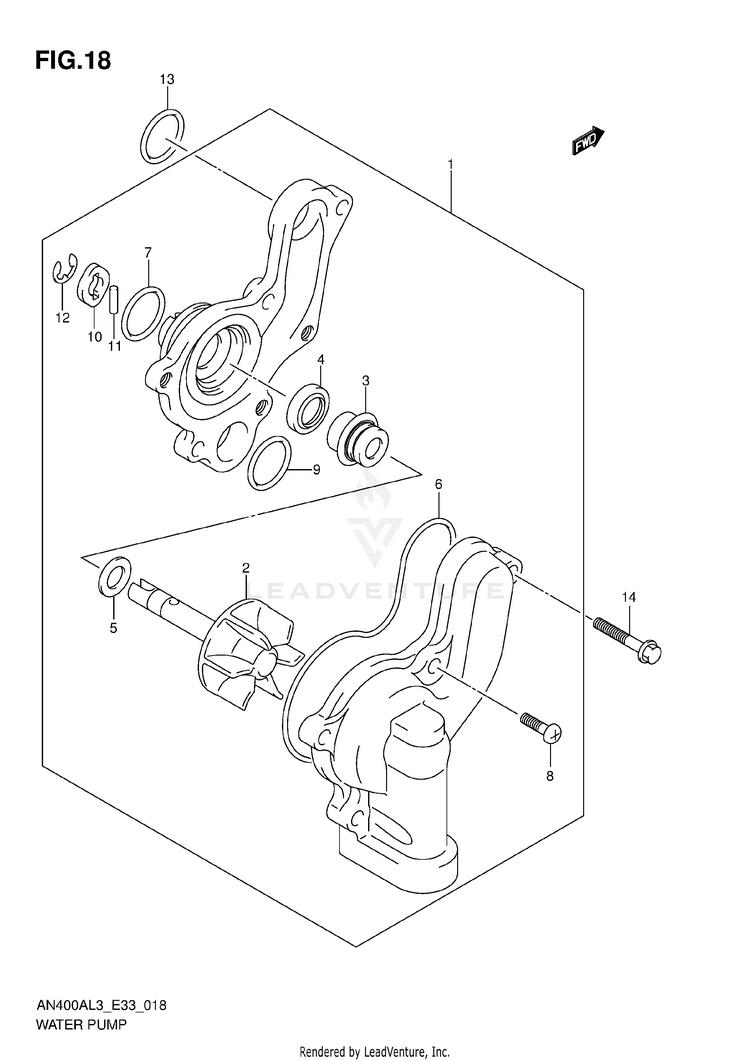 FIG.18

13

FWD

1

7

12

10

11

4

3

9

6

LEADVENTURE

2

5

14

8

AN400AL3_E33_018
WATER PUMP

Rendered by LeadVenture, Inc.