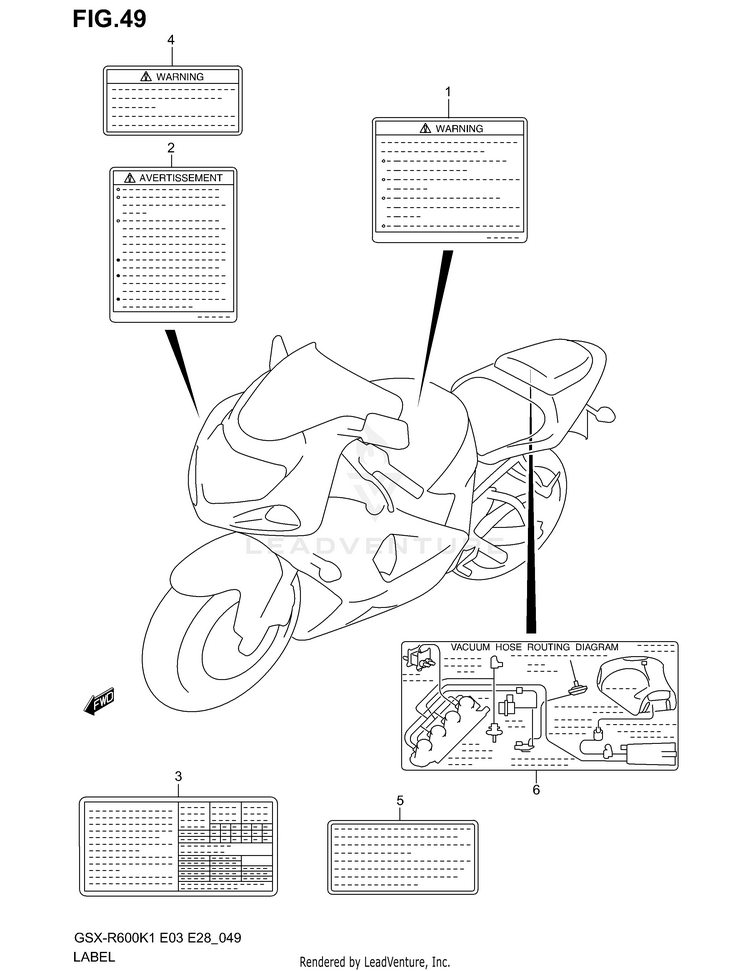 FIG.49

4

WARNING

2

AVERTISSEMENT

1

WARNING

LEADVENTURE

FWD

VACUUM HOSE ROUTING DIAGRAM

6

3

5

GSX-R600K1 E03 E28_049

LABEL

Rendered by LeadVenture, Inc.