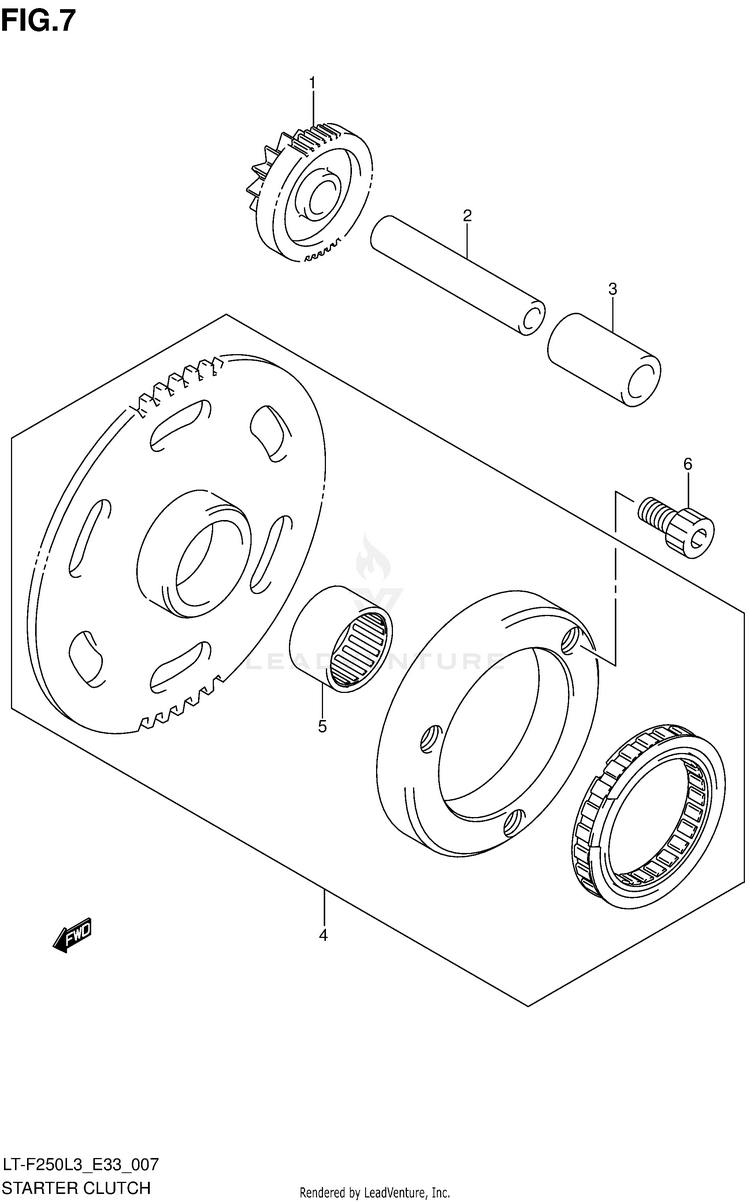 FIG.7

1

2

3

6

LEADVENTURE

5

4

FWD

LT-F250L3_E33_007
STARTER CLUTCH

Rendered by LeadVenture, Inc.