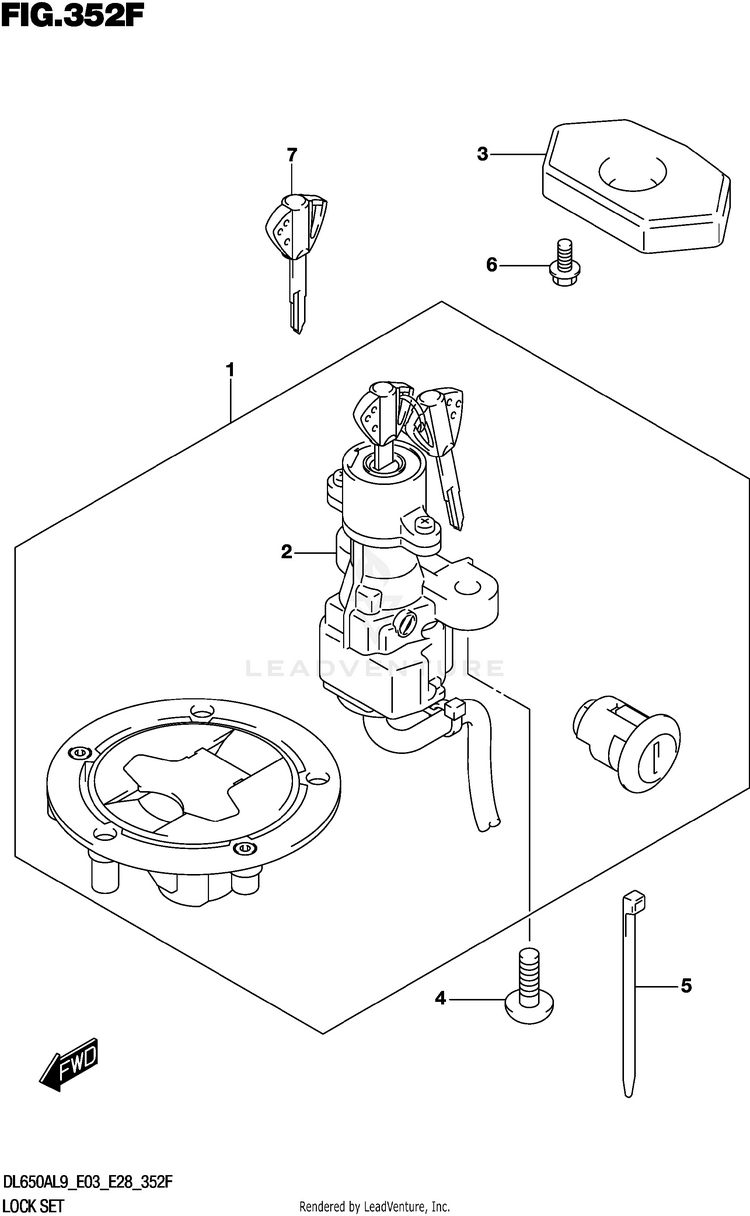 FIG.352F

7

3

6

1

2

LEADVENTURE

4

5

FWD

DL650AL9_E03_E28_352F
LOCK SET

Rendered by LeadVenture, Inc.