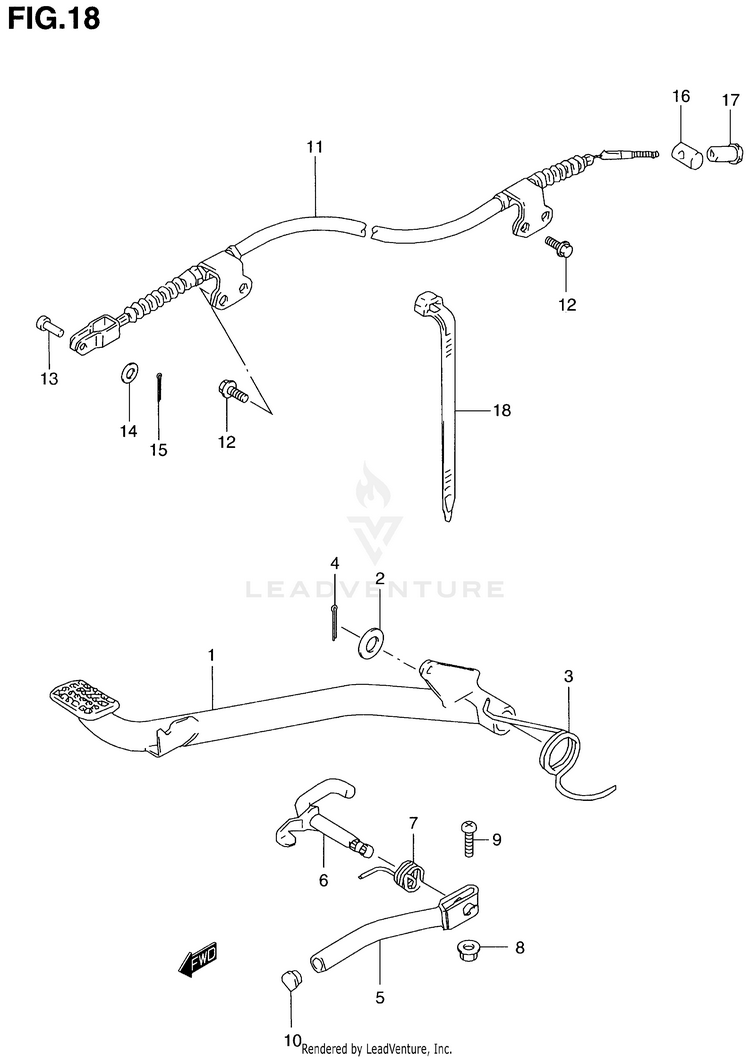 FIG.18

16
17
11
12
13
14
15
12
18

LEADVENTURE

4
2
1
3
7
9
6
8
5
FWD
10
Rendered by LeadVenture, Inc.