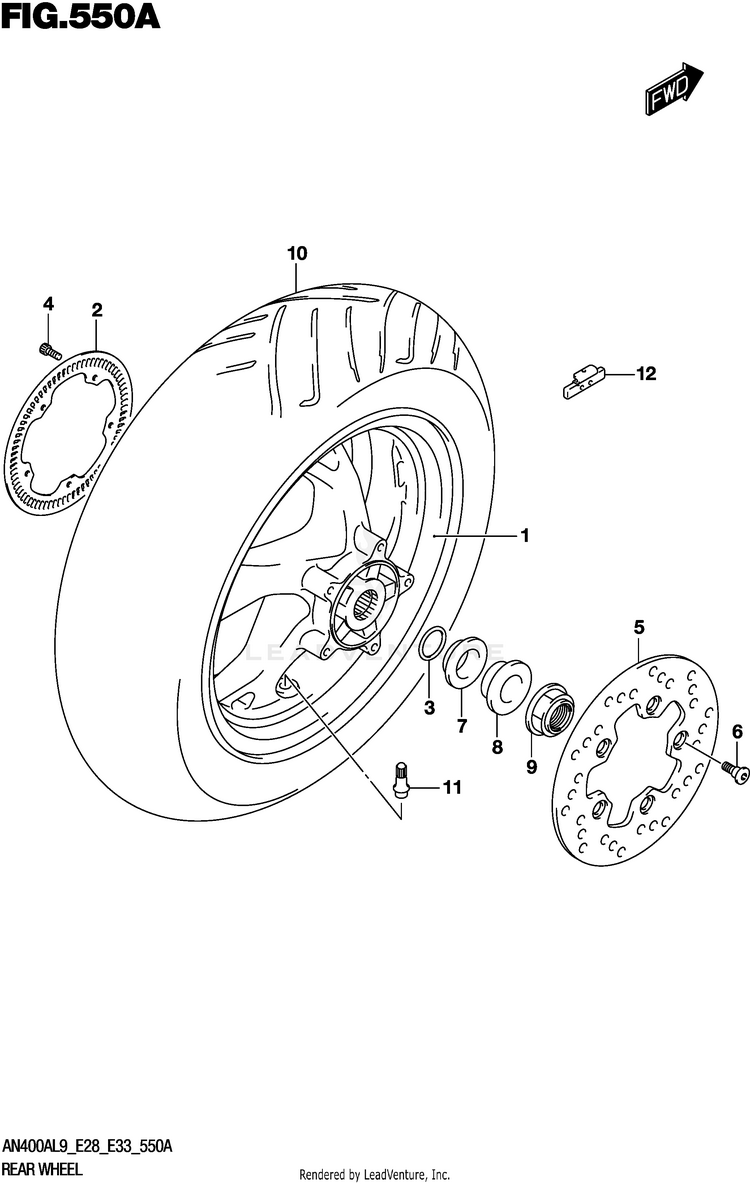 FIG.550A

FWD

10

4

2

12

1

5

3

7

8

9

6

11

AN400AL9_E28_E33_550A
REAR WHEEL

Rendered by LeadVenture, Inc.