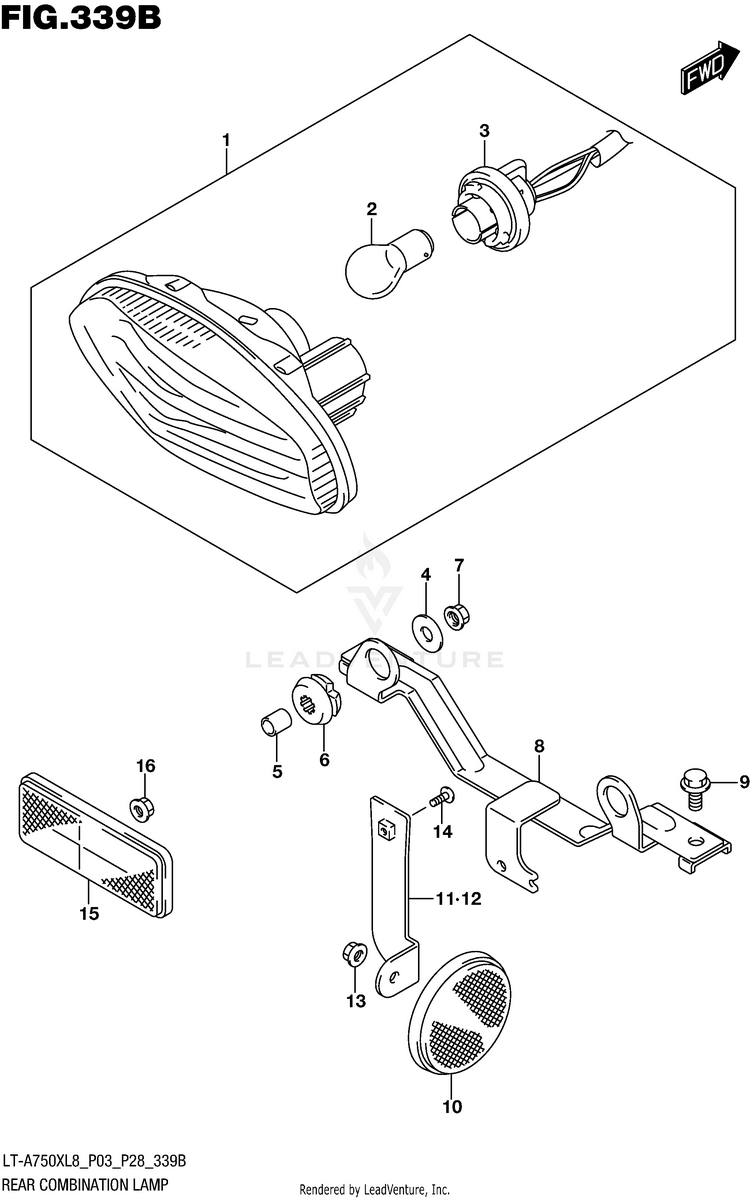 FIG.339B

FWD

1
2
3
4
7
LEADVENTURE
5
6
8
9
16
14
15
11·12
13
10

LT-A750XL8_P03_P28_339B
REAR COMBINATION LAMP

Rendered by LeadVenture, Inc.