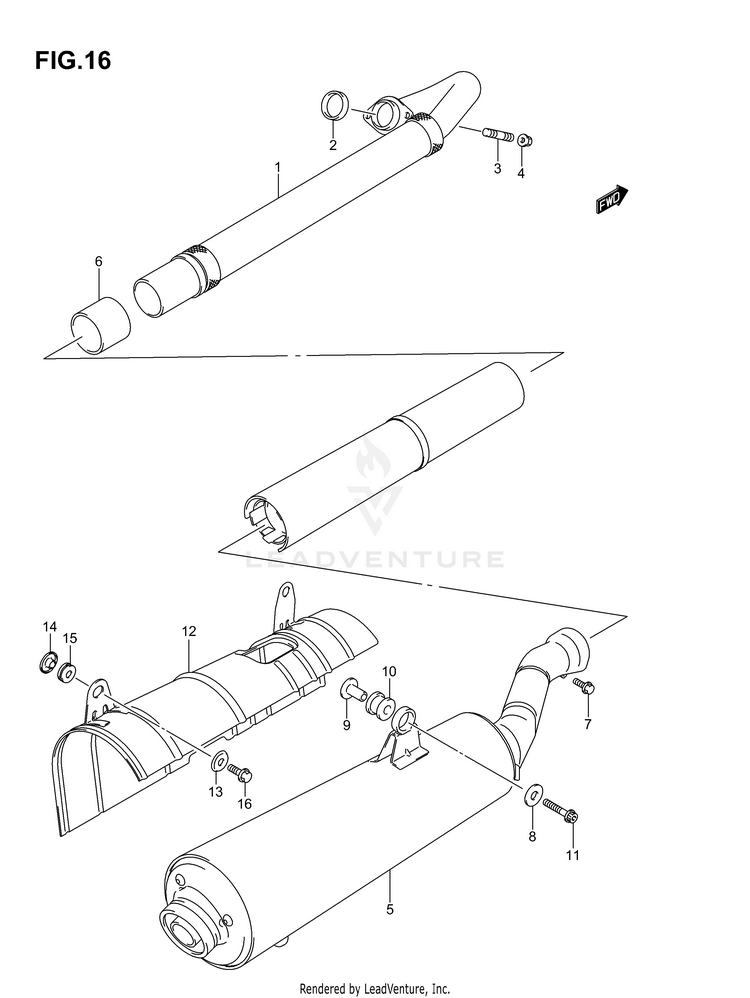 FIG.16

2
1
3
4
FWD
6

LEADVENTURE

14
15
12
10
9
7
13
16
8
11
5

Rendered by LeadVenture, Inc.