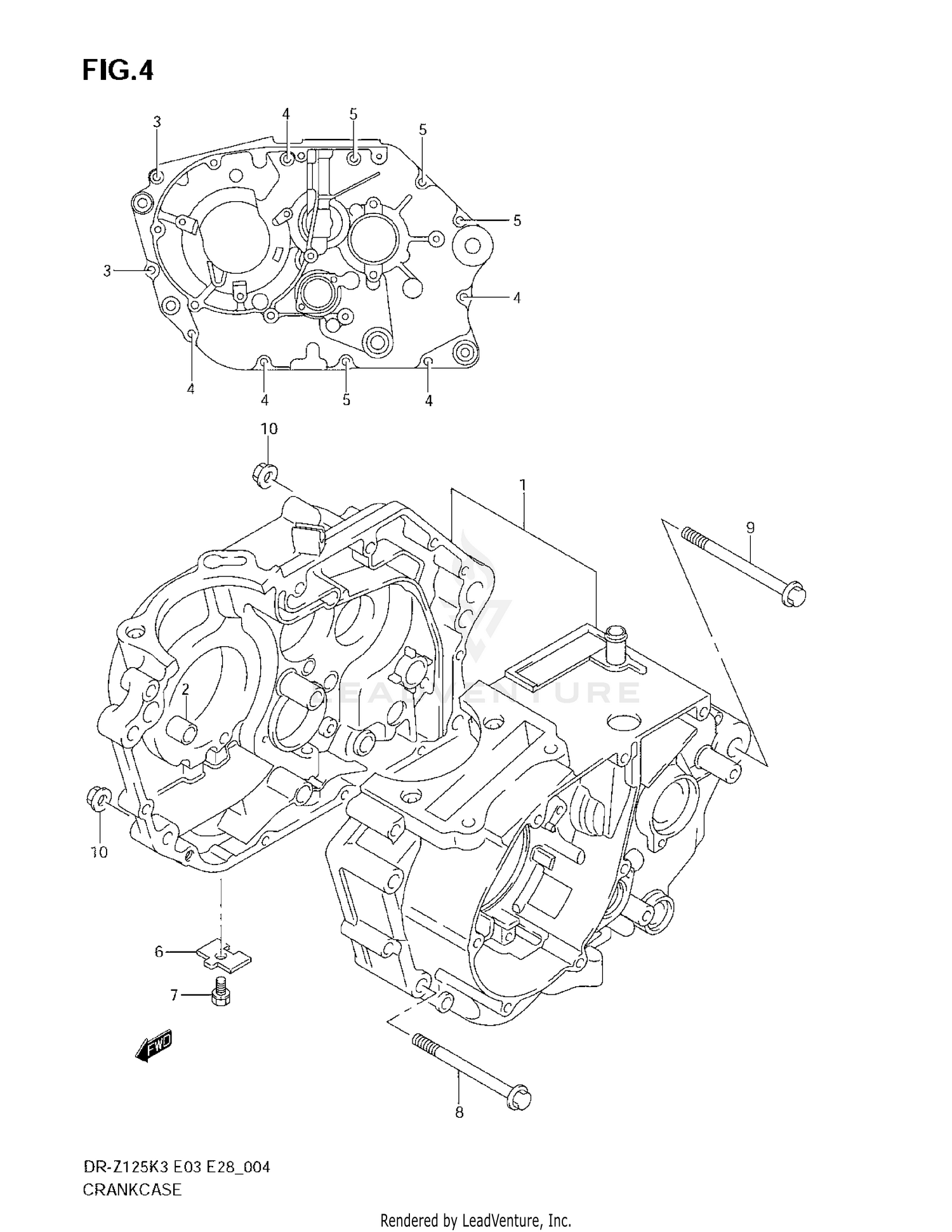 FIG.4

3
4
5
5
5
3
4
4
4
5
4

10
1
9
2
10
6
7
FWD
8

LEADVENTURE

DR-Z125K3 E03 E28_004
CRANKCASE

Rendered by LeadVenture, Inc.