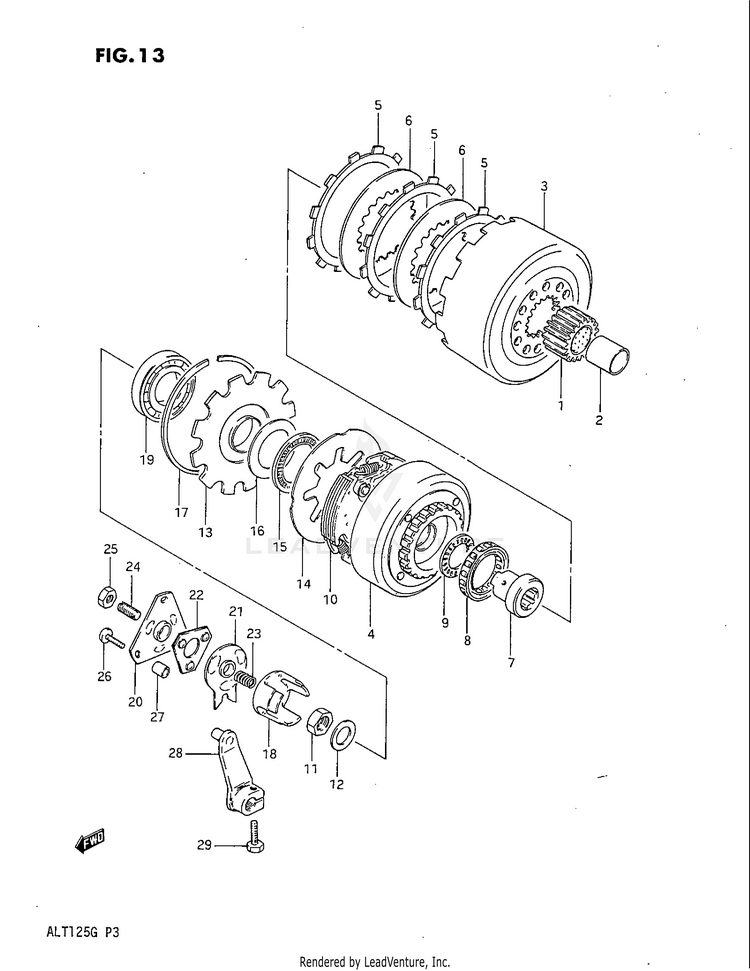 FIG. 13

5
6
5
6
5
3
1
2
19
17
13
16
15
14
10
4
9
8
7
25
24
22
21
23
26
20
27
18
11
12
28
29
FWD

ALT125G P3

Rendered by LeadVenture, Inc.