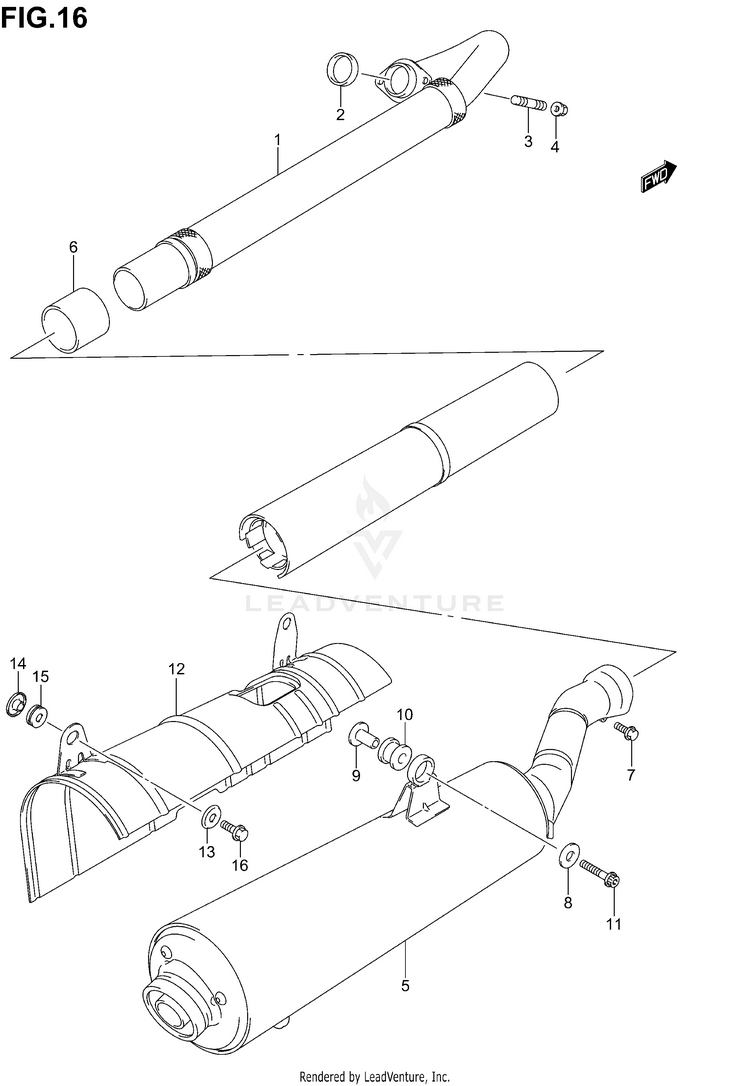 FIG.16

2
1
3
4
FWD
6

LEADVENTURE

14
15
12
10
9
7
13
16
8
11
5

Rendered by LeadVenture, Inc.