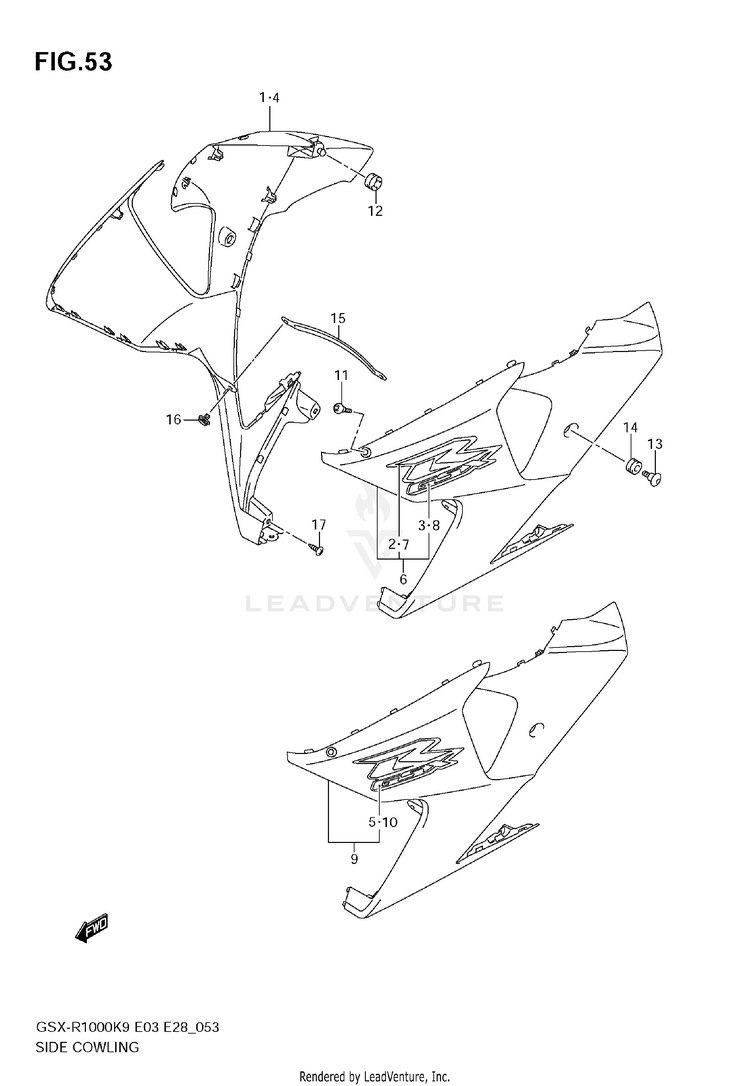 FIG.53

1·4

12

15

11

16

14

13

17

3·8

2·7

6

LEADVENTURE

5·10

9

FWD

GSX-R1000K9 E03 E28_053
SIDE COWLING

Rendered by LeadVenture, Inc.