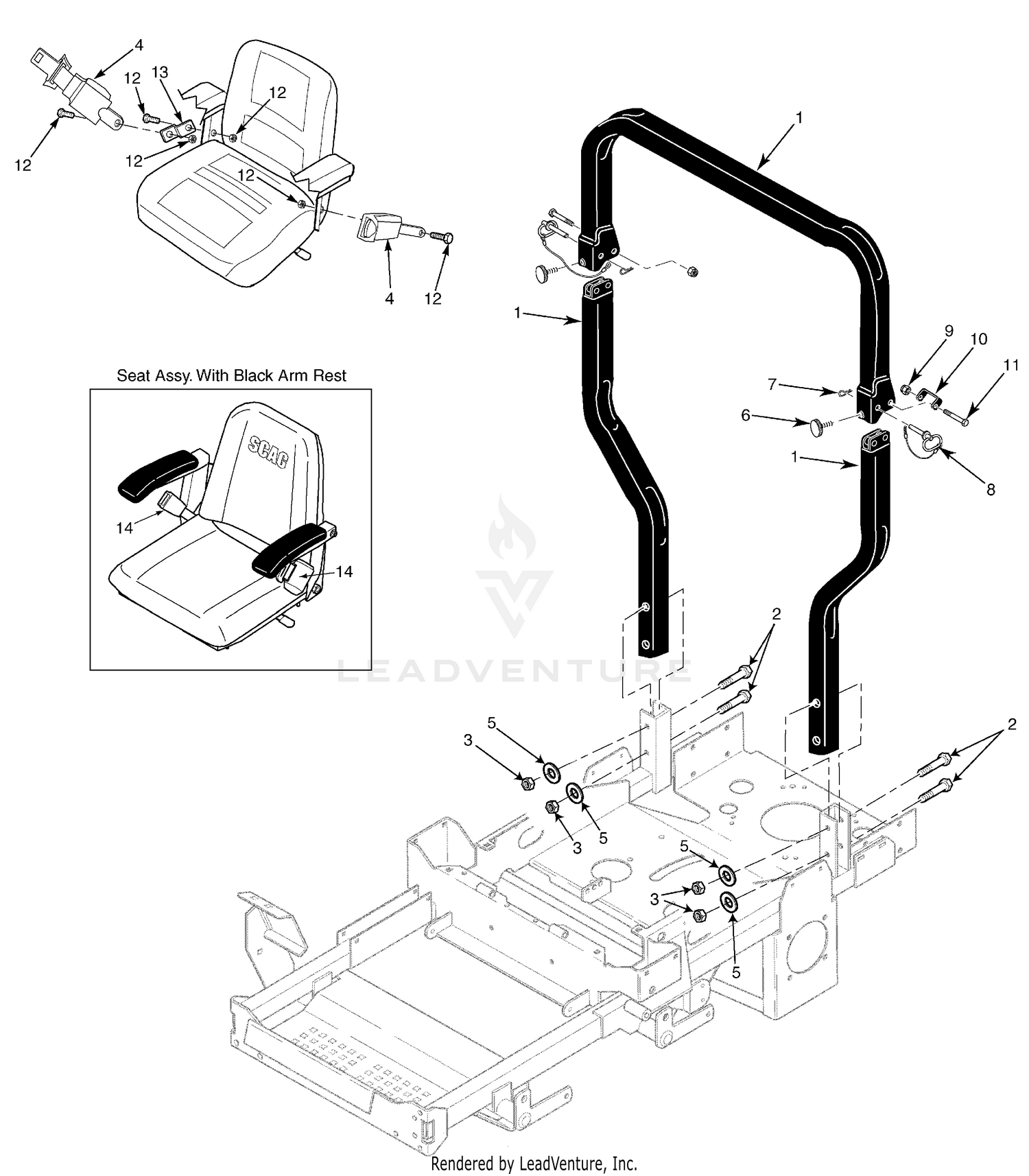 4
12
13
12
12
12
12
4
12
1
1
9
10
11
7
6
1
8
Seat Assy. With Black Arm Rest
SCAG
14
14
LEADVENTURE
2
5
3
5
3
2
5
3
5
Rendered by LeadVenture, Inc.