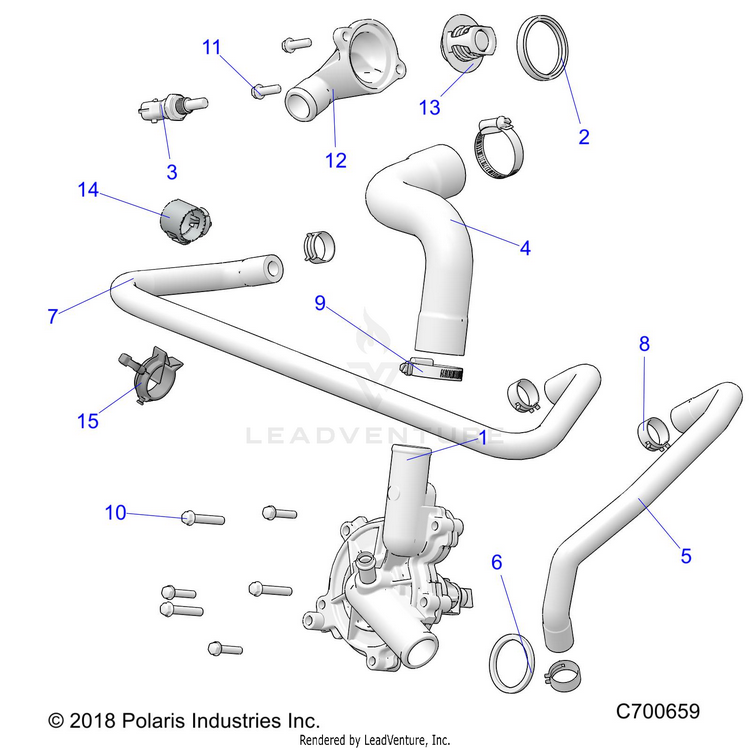 11
13
2
3
12
14
4
7
9
8
15
LEADVENTURE
1
10
5
6
© 2018 Polaris Industries Inc.
C700659
Rendered by LeadVenture, Inc.