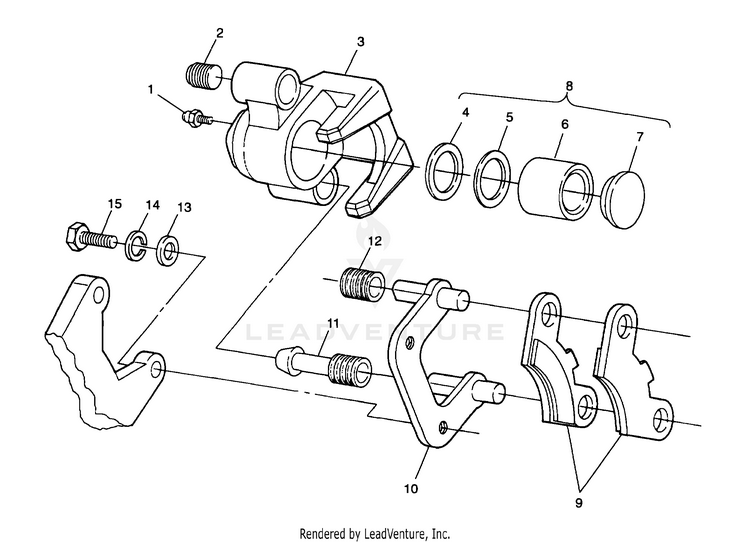 2
3
1
8
4
5
6
7
15
14
13
12
LEADVENTURE
11
10
9
Rendered by LeadVenture, Inc.