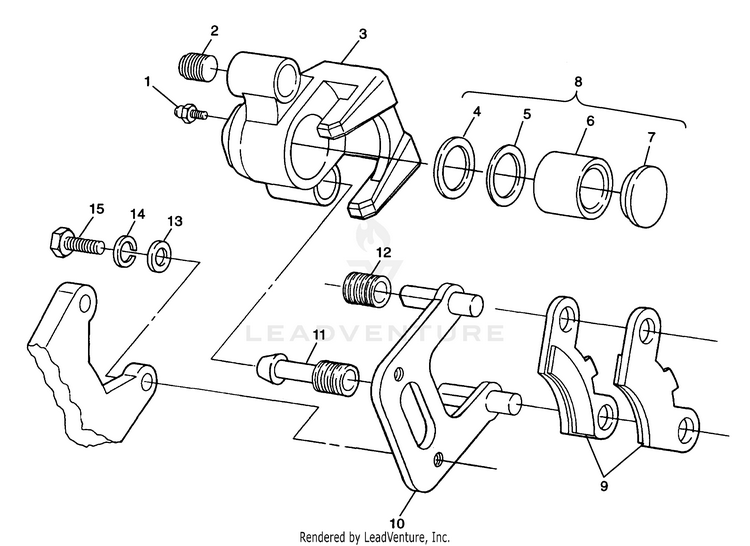 2
3
1
8
4
5
6
7
15
14
13
12
LEADVENTURE
11
9
10
Rendered by LeadVenture, Inc.